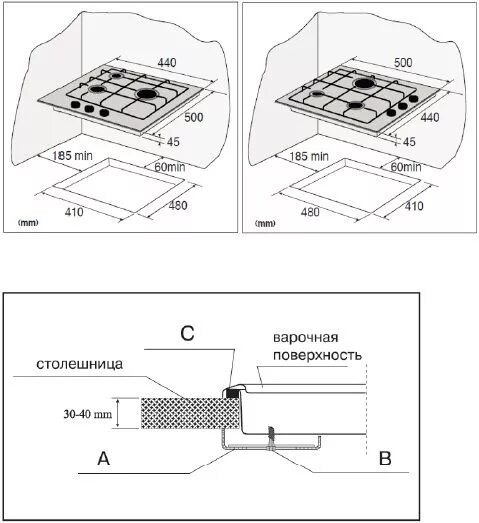 440
500
45
185 min
60min
410
480
(mm)

500
440
45
185 min
60min
480
410
(mm)

C
варочная поверхность
столешница
30-40 mm
A
B