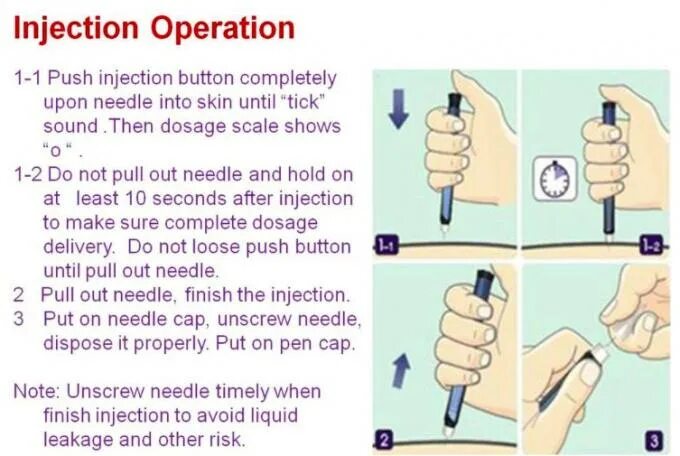 Injection Operation

1-1 Push injection button completely upon needle into skin until "tick" sound .Then dosage scale shows "o " .
1-2 Do not pull out needle and hold on at least 10 seconds after injection to make sure complete dosage delivery. Do not loose push button until pull out needle.
2 Pull out needle, finish the injection.
3 Put on needle cap, unscrew needle, dispose it properly. Put on pen cap.

Note: Unscrew needle timely when finish injection to avoid liquid leakage and other risk.

1-1
1-2
2
3