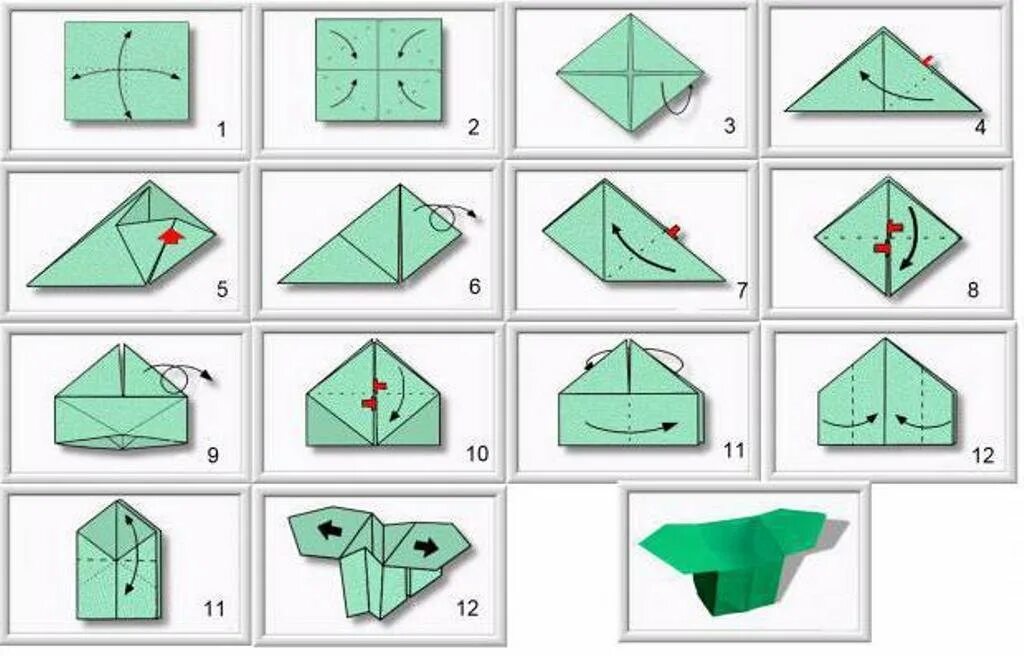 1

2

3

4

5

6

7

8

9

10

11

12

11

12