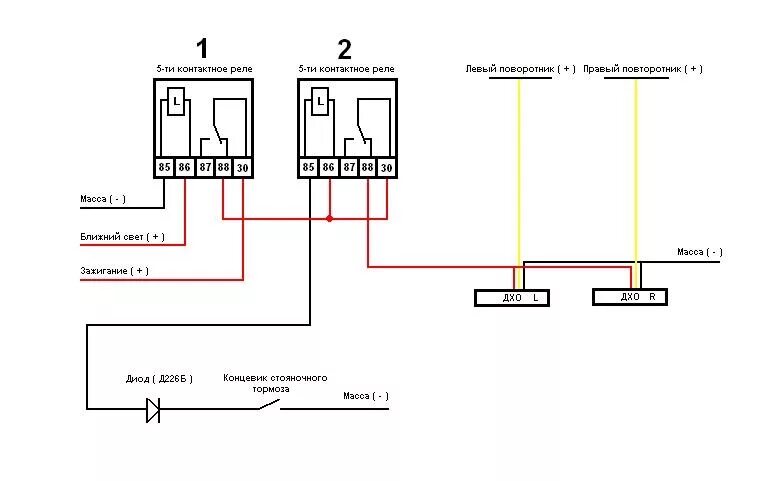 1
5-ти контактное реле
L
85 86 87 88 30

2
5-ти контактное реле
L
85 86 87 88 30

Левый поворотник ( + )
Правый повторотник ( + )

Масса ( - )
Ближний свет ( + )
Зажигание ( + )

Масса ( - )
ДХО L
ДХО R

Диод ( Д226Б )
Концевик стояночного тормоза
Масса ( - )