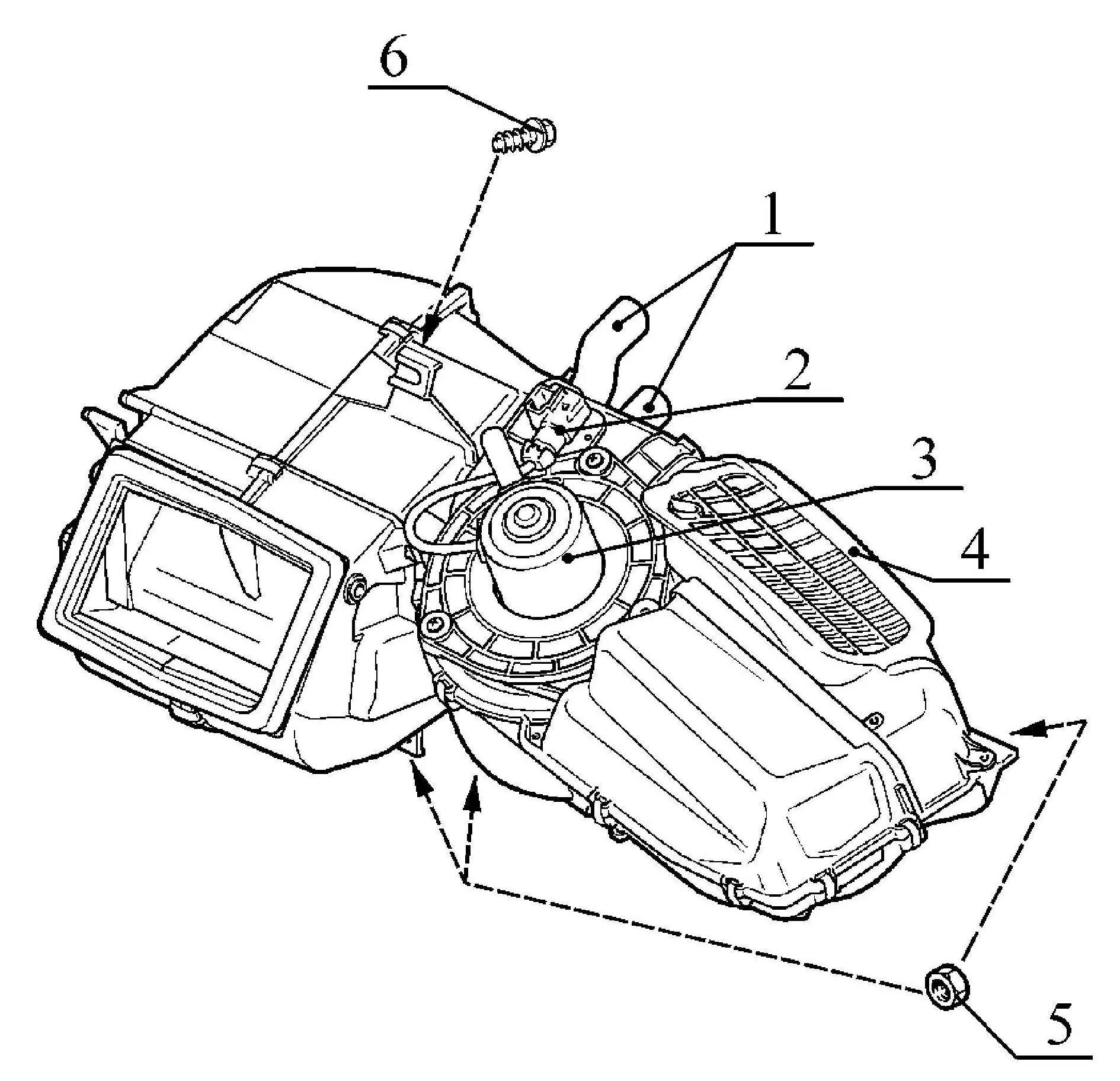 6
1
2
3
4
5