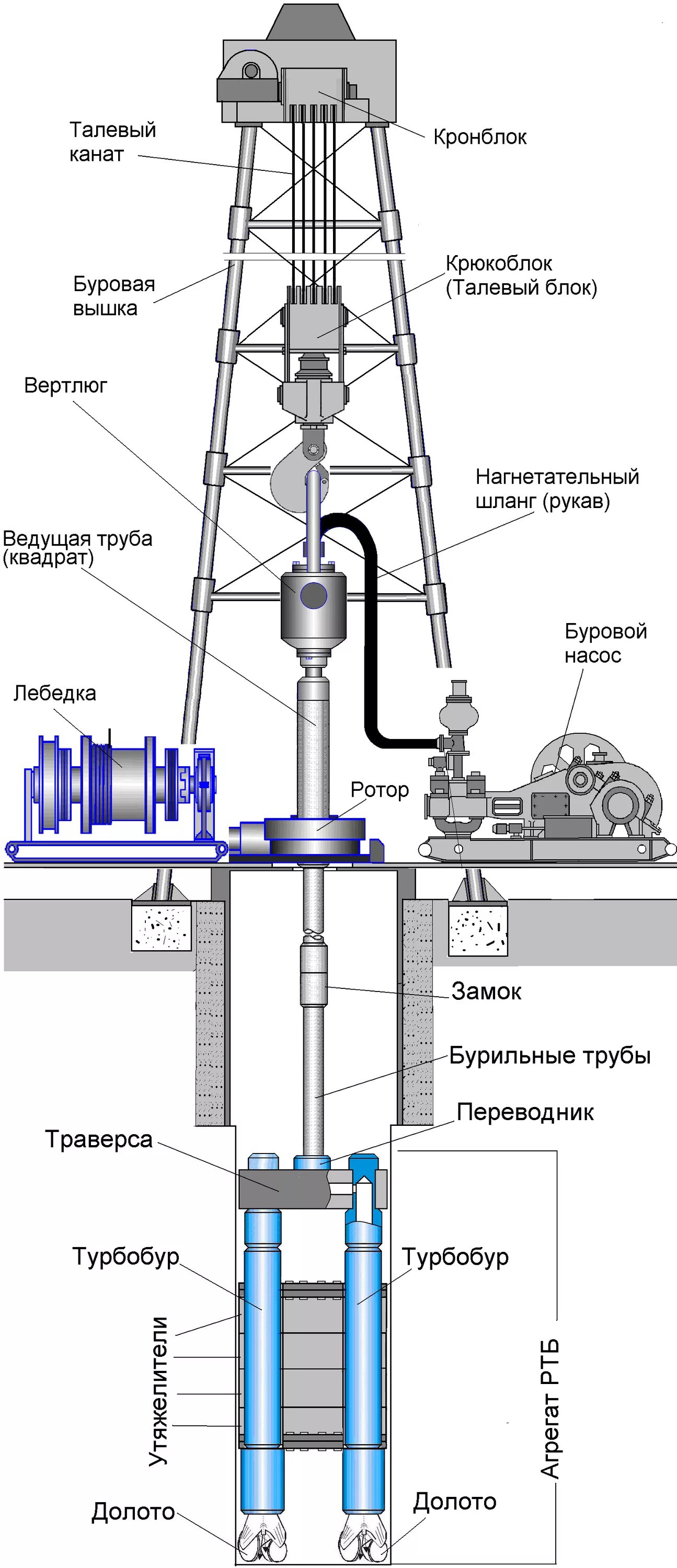 Талевый канат

Кронблок

Буровая вышка

Крюкоблок (Талевый блок)

Вертлюг

Нагнетательный шланг (рукав)

Ведущая труба (квадрат)

Буровой насос

Лебедка

Ротор

Замок

Бурильные трубы

Переводник

Траверса

Турбобур

Турбобур

Утяжелители

Агрегат РТБ

Долото

Долото