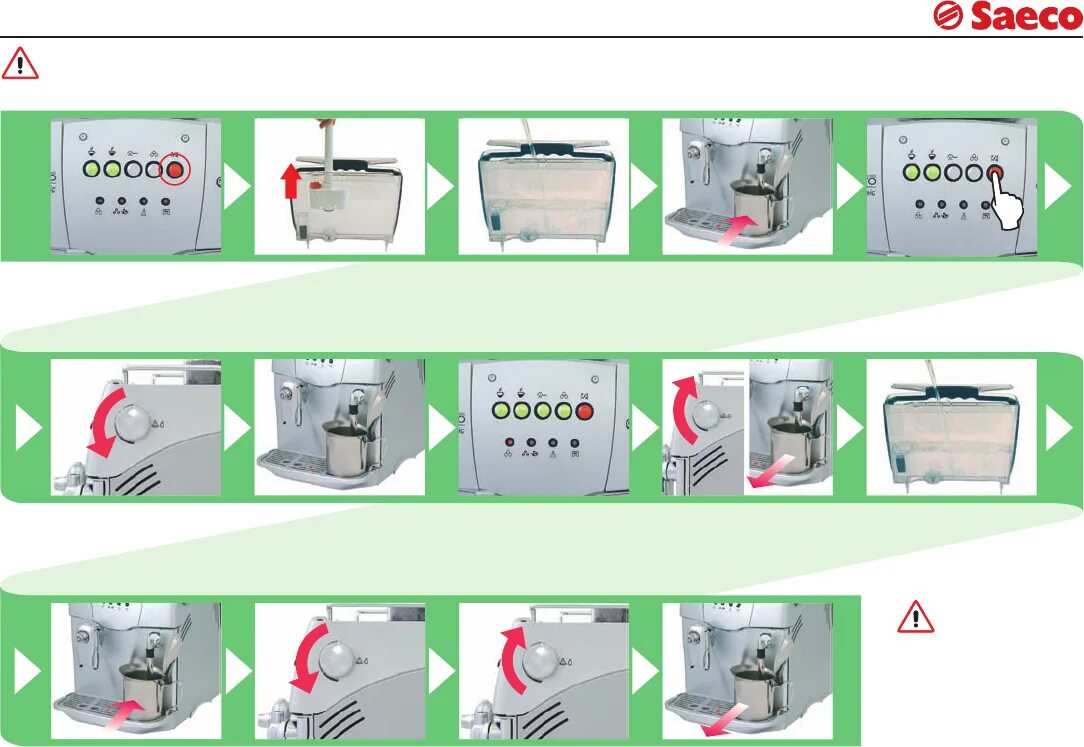 Saeco