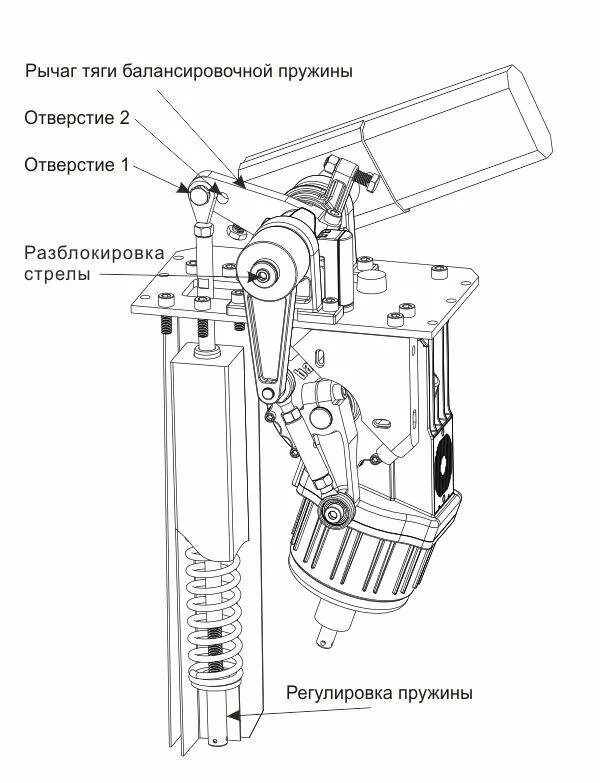 Рычаг тяги балансировочной пружины

Отверстие 2

Отверстие 1

Разблокировка стрелы

Регулировка пружины