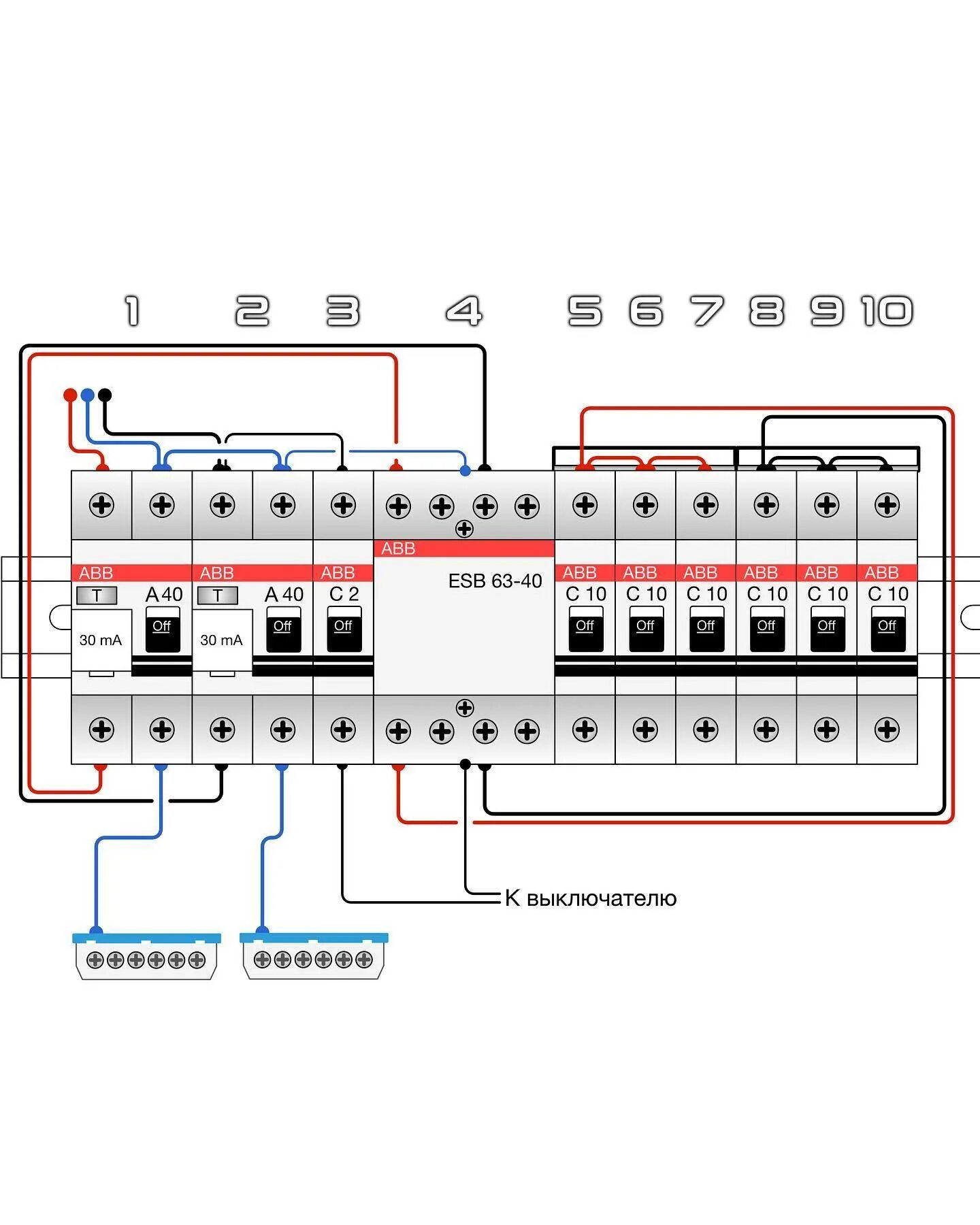 1 2 3 4 5 6 7 8 9 10

ABB
T
A 40
30 mA
Off

ABB
T
A 40
30 mA
Off

ABB
C 2
Off

ABB
ESB 63-40

ABB
C 10
Off

ABB
C 10
Off

ABB
C 10
Off

ABB
C 10
Off

ABB
C 10
Off

ABB
C 10
Off

К выключателю