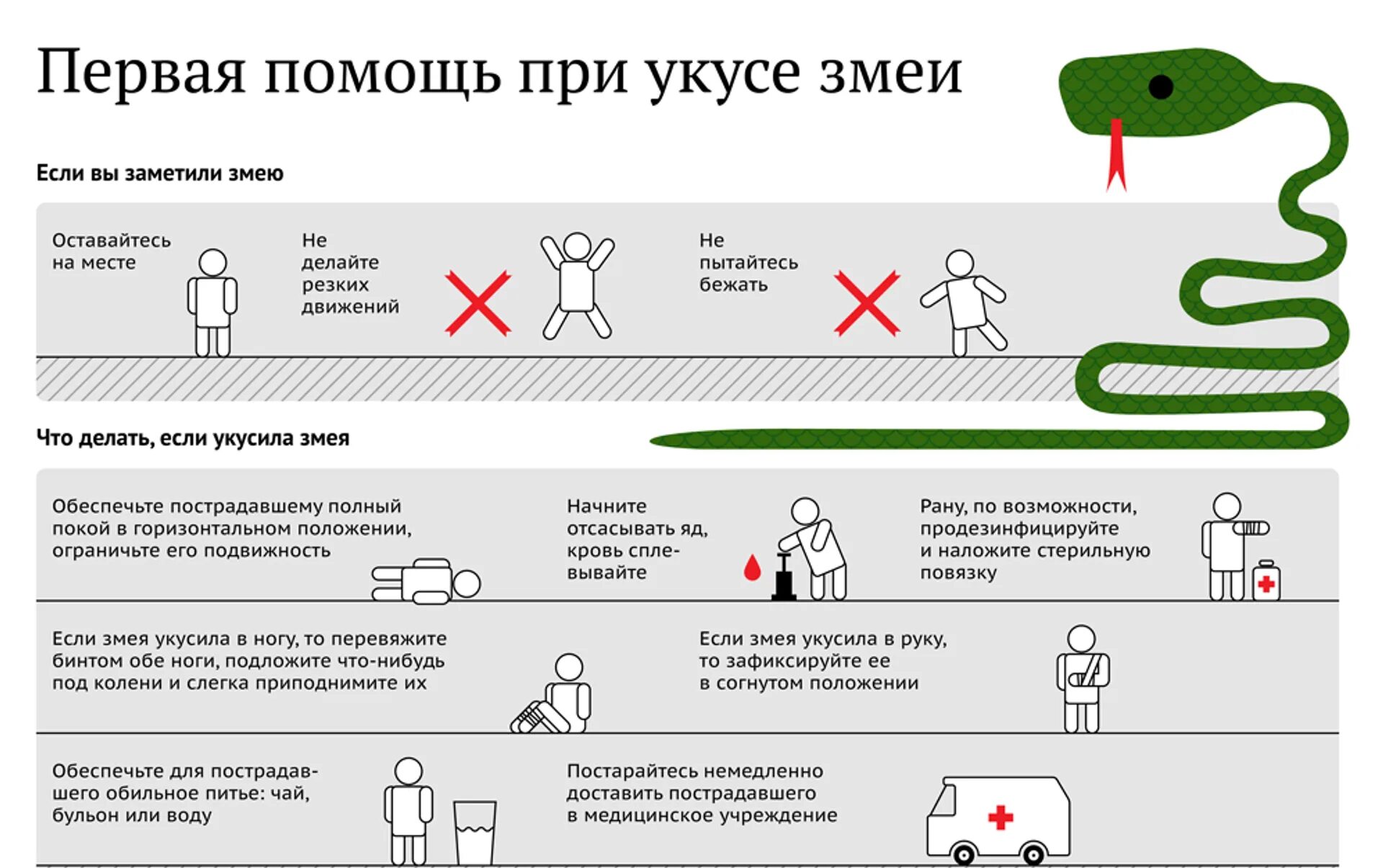 Первая помощь при укусе змеи

Если вы заметили змею

Оставайтесь на месте

Не делайте резких движений

Не пытайтесь бежать

Что делать, если укусила змея

Обеспечьте пострадавшему полный покой в горизонтальном положении, ограничьте его подвижность

Начните отсасывать яд, кровь сплевывайте

Рану, по возможности, продезинфицируйте и наложите стерильную повязку

Если змея укусила в ногу, то перевяжите бинтом обе ноги, подложите что-нибудь под колени и слегка приподнимите их

Если змея укусила в руку, то зафиксируйте ее в согнутом положении

Обеспечьте для пострадавшего обильное питье: чай, бульон или воду

Постарайтесь немедленно доставить пострадавшего в медицинское учреждение