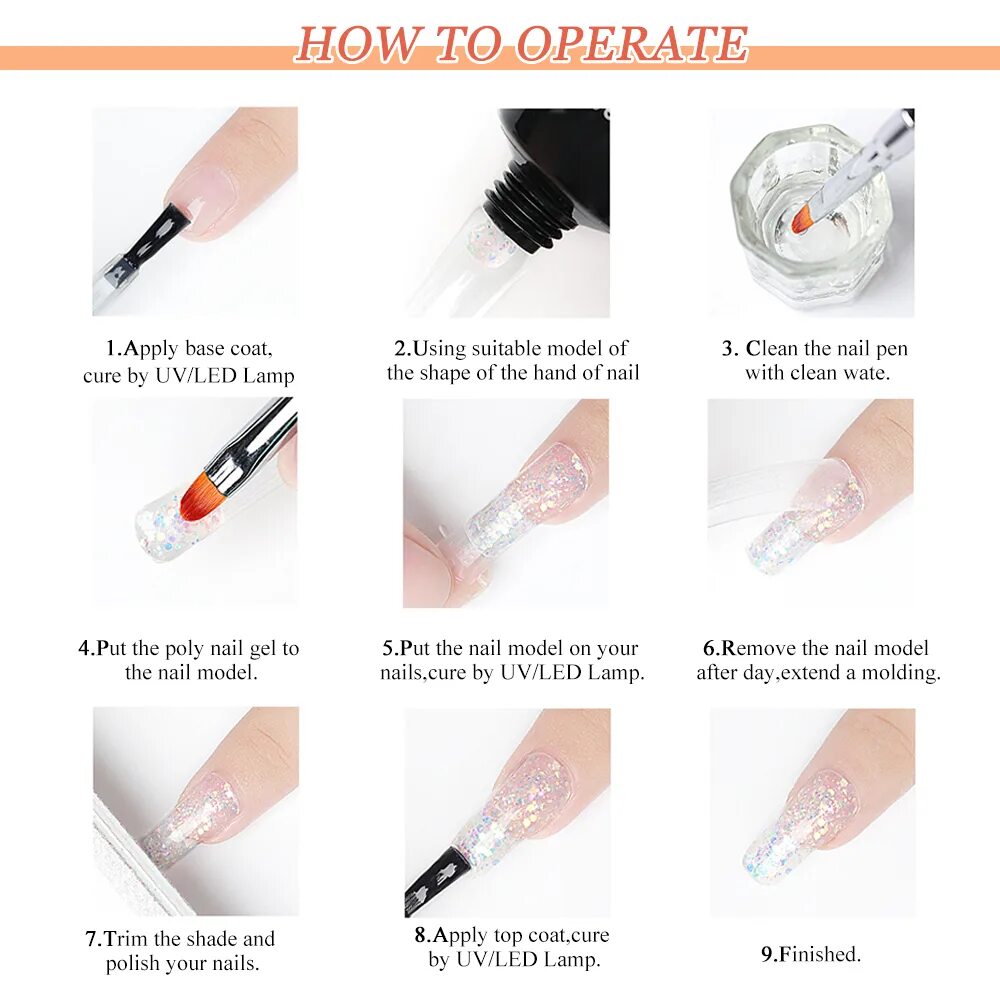 HOW TO OPERATE

1.Apply base coat, cure by UV/LED Lamp

2.Using suitable model of the shape of the hand of nail

3. Clean the nail pen with clean wate.

4.Put the poly nail gel to the nail model.

5.Put the nail model on your nails,cure by UV/LED Lamp.

6.Remove the nail model after day,extend a molding.

7.Trim the shade and polish your nails.

8.Apply top coat,cure by UV/LED Lamp.

9.Finished.