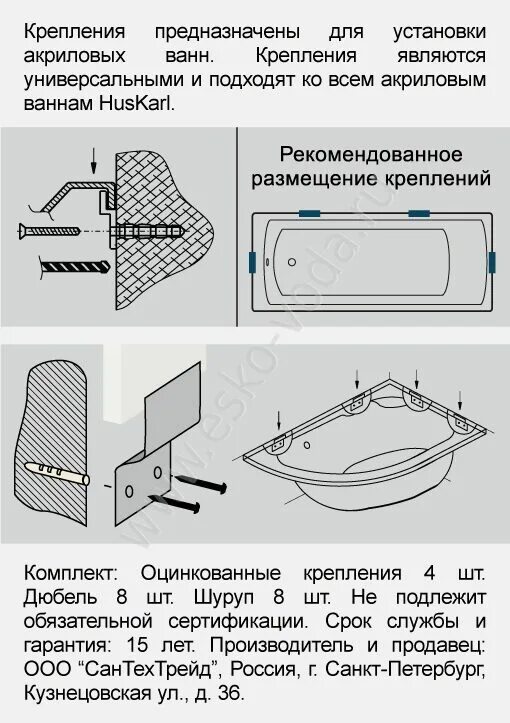 Крепления предназначены для установки акриловых ванн. Крепления являются универсальными и подходят ко всем акриловым ваннам HusKarl.

Рекомендованное размещение креплений

www.esko-voda.ru

Комплект: Оцинкованные крепления 4 шт. Дюбель 8 шт. Шуруп 8 шт. Не подлежит обязательной сертификации. Срок службы и гарантия: 15 лет. Производитель и продавец: ООО “СанТехТрейд”, Россия, г. Санкт-Петербург, Кузнецовская ул., д. 36.