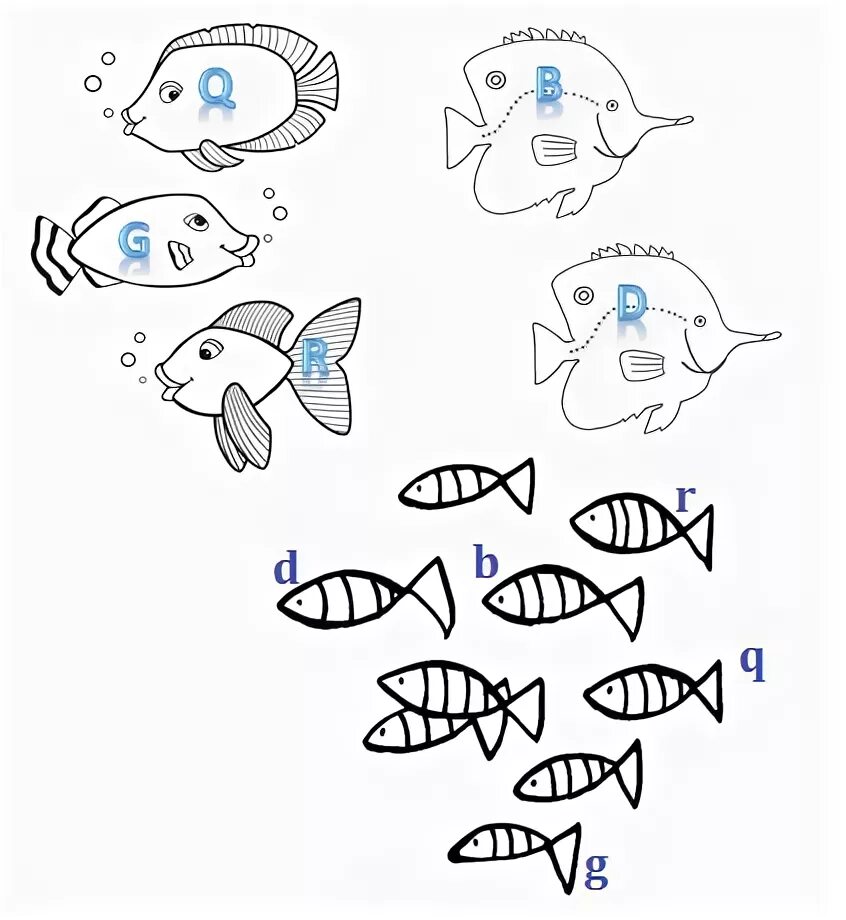 Q
B
G
D
R
r
d
b
q
g