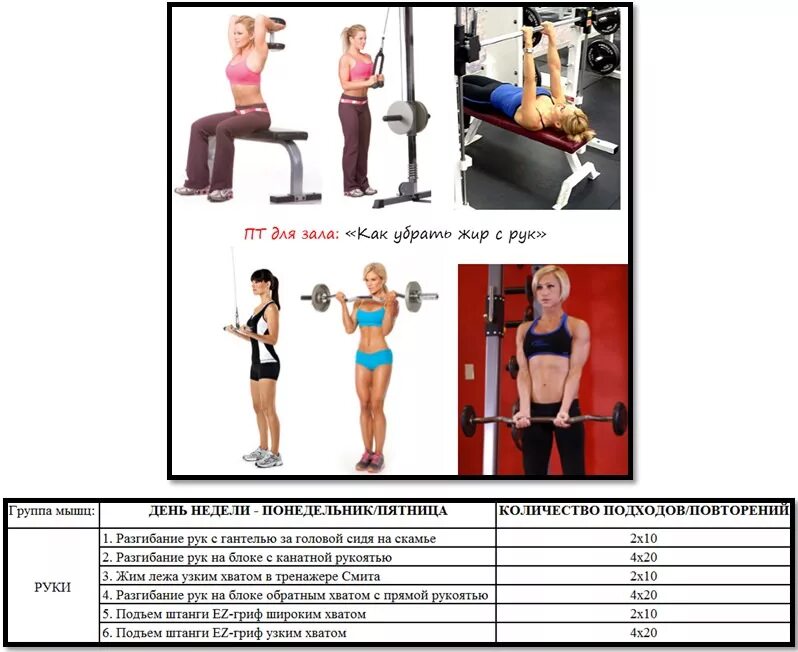 ПТ для зала: «Как убрать жир с рук»

| Группа мышц: | ДЕНЬ НЕДЕЛИ - ПОНЕДЕЛЬНИК/ПЯТНИЦА | КОЛИЧЕСТВО ПОДХОДОВ/ПОВТОРЕНИЙ |
|---|---|---|
| РУКИ | 1. Разгибание рук с гантелью за головой сидя на скамье | 2x10 |
| | 2. Разгибание рук на блоке с канатной рукоятью | 4x20 |
| | 3. Жим лежа узким хватом в тренажере Смита | 2x10 |
| | 4. Разгибание рук на блоке обратным хватом с прямой рукоятью | 4x20 |
| | 5. Подъем штанги EZ-гриф широким хватом | 2x10 |
| | 6. Подъем штанги EZ-гриф узким хватом | 4x20 |