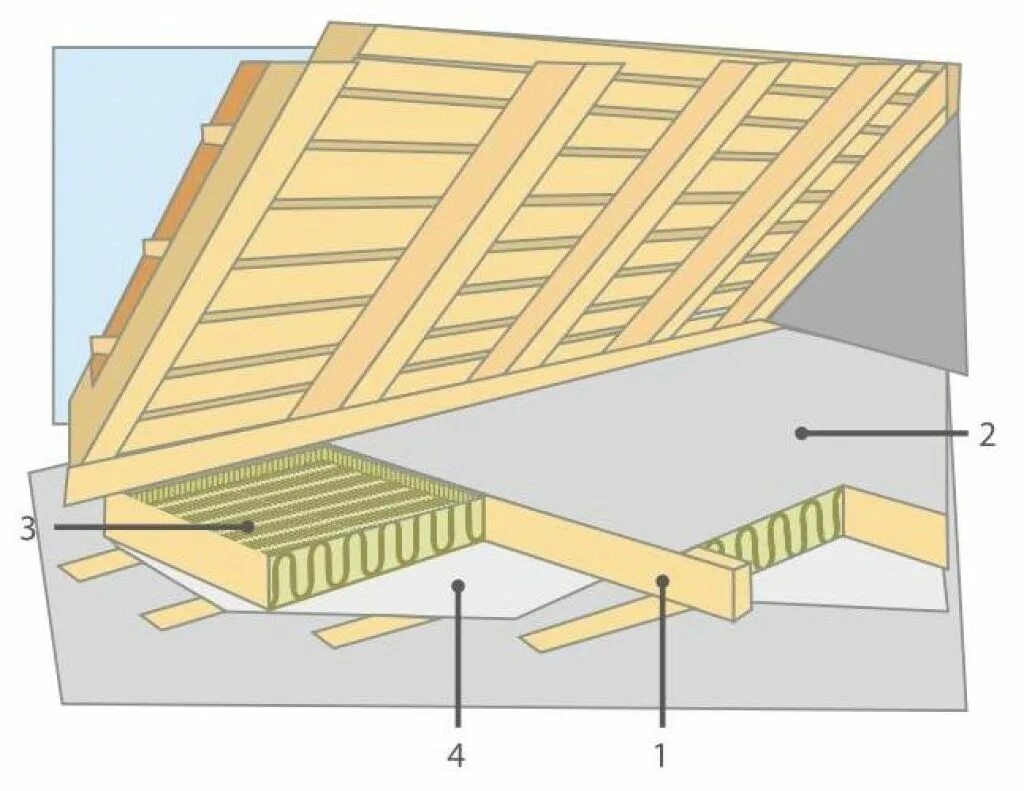 2
3
4
1