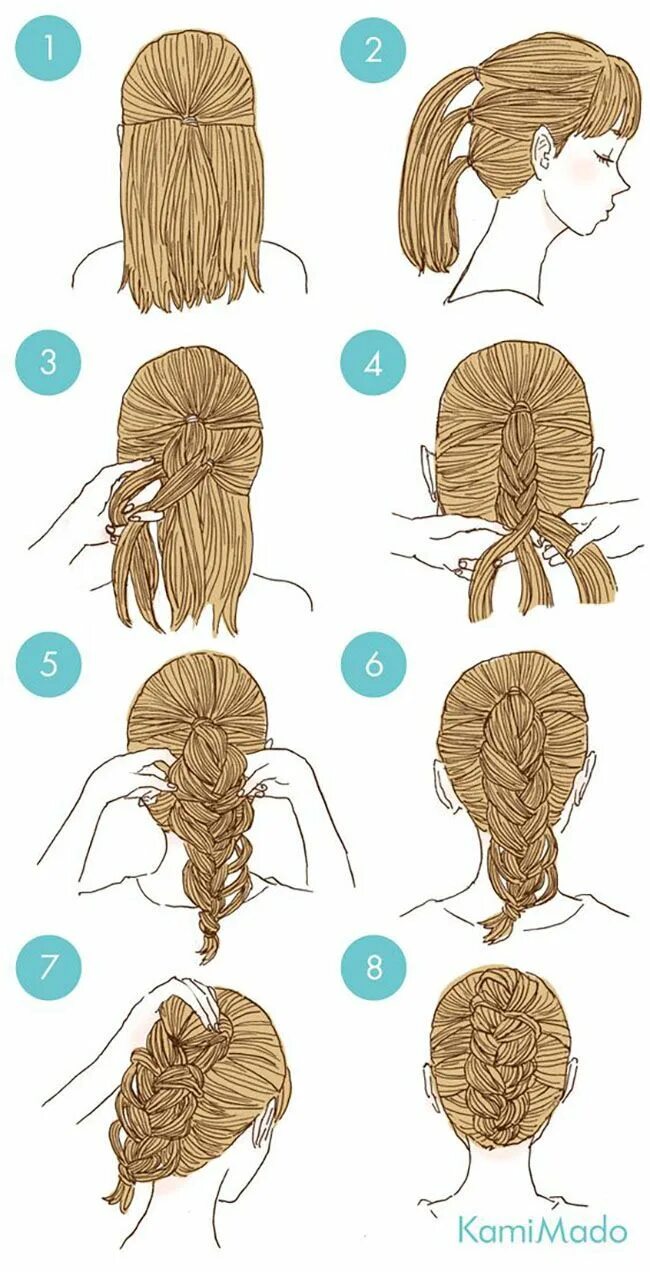 1
2
3
4
5
6
7
8
KamiMado