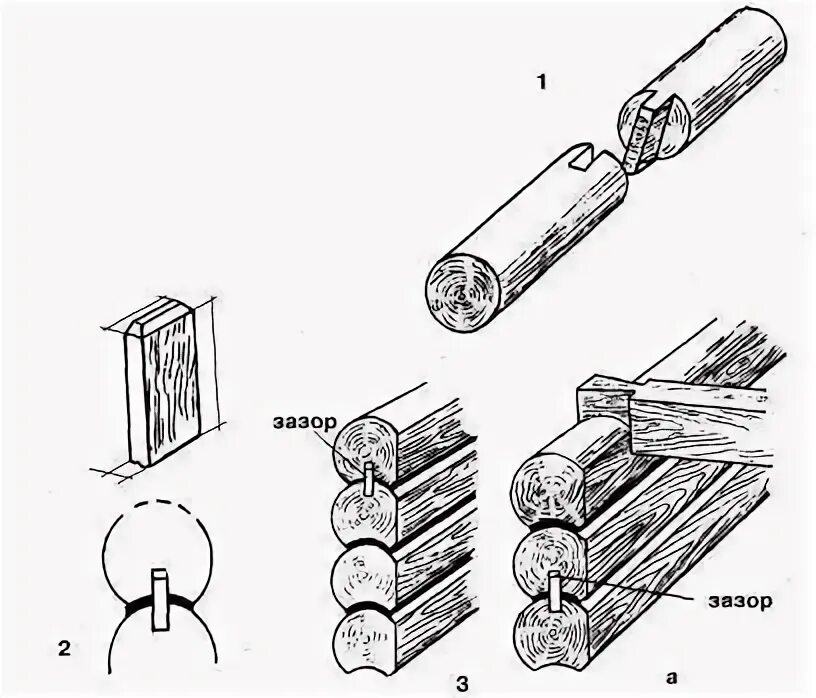 1

зазор

зазор

2

3

а