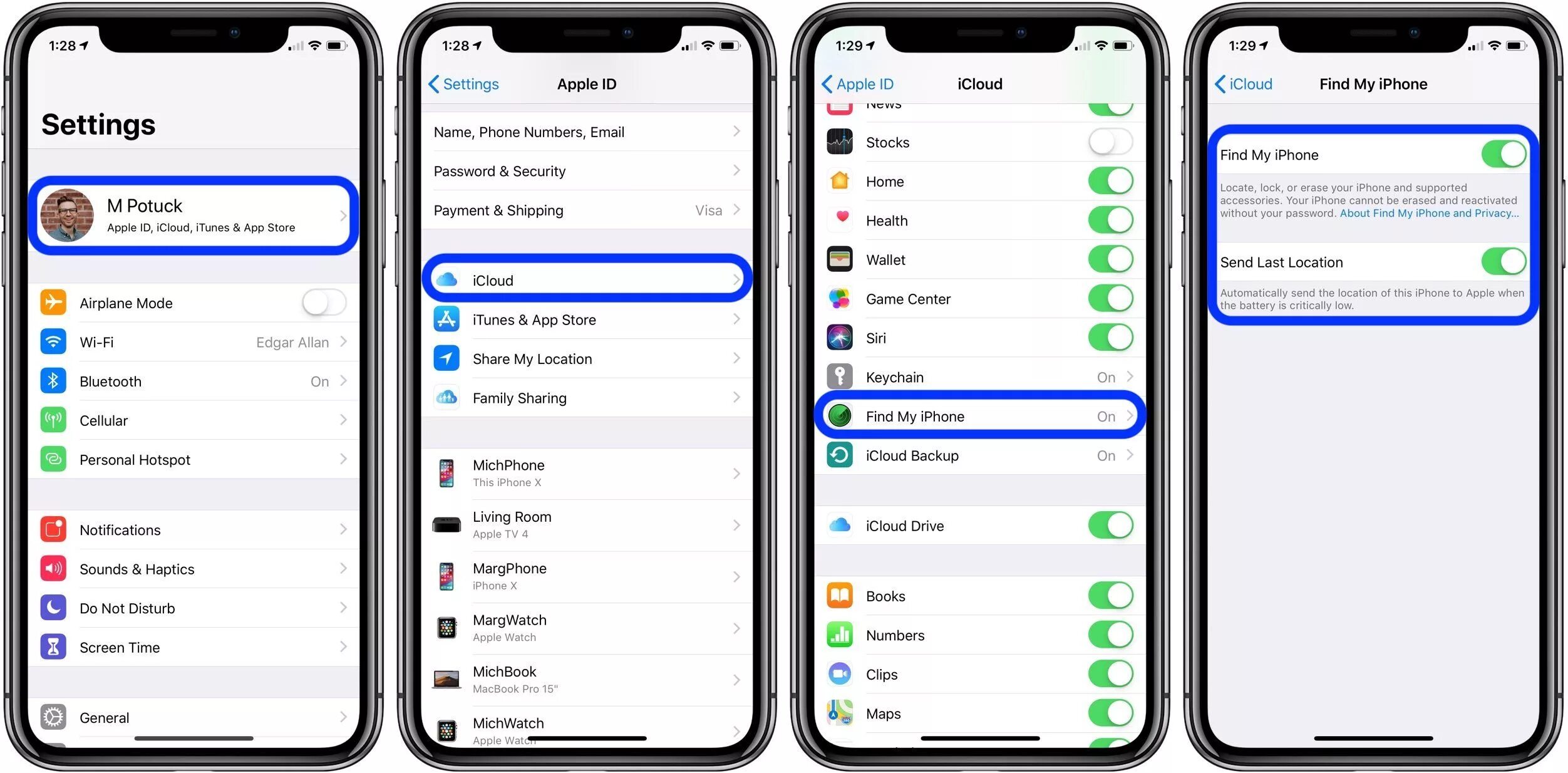 1:28

Settings

M Potuck
Apple ID, iCloud, iTunes & App Store

Airplane Mode
Wi-Fi Edgar Allan
Bluetooth On
Cellular
Personal Hotspot

Notifications
Sounds & Haptics
Do Not Disturb
Screen Time

General

1:28

Settings Apple ID

Name, Phone Numbers, Email
Password & Security
Payment & Shipping Visa

iCloud
iTunes & App Store
Share My Location
Family Sharing

MichPhone
This iPhone X
Living Room
Apple TV 4
MargPhone
iPhone X
MargWatch
Apple Watch
MichBook
MacBook Pro 15"
MichWatch
Apple Watch

1:29

Apple ID iCloud

News
Stocks
Home
Health
Wallet
Game Center
Siri
Keychain On
Find My iPhone On
iCloud Backup On

iCloud Drive

Books
Numbers
Clips
Maps

1:29

iCloud Find My iPhone

Find My iPhone
Locate, lock, or erase your iPhone and supported accessories. Your iPhone cannot be erased and reactivated without your password. About Find My iPhone and Privacy...

Send Last Location
Automatically send the location of this iPhone to Apple when the battery is critically low.