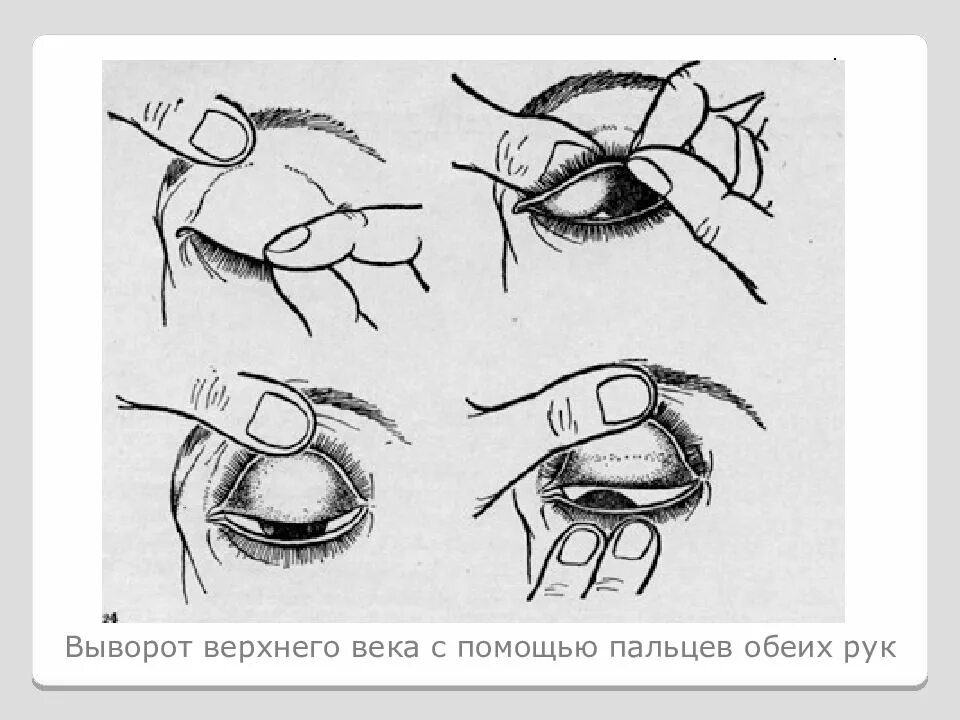 24

Выворот верхнего века с помощью пальцев обеих рук