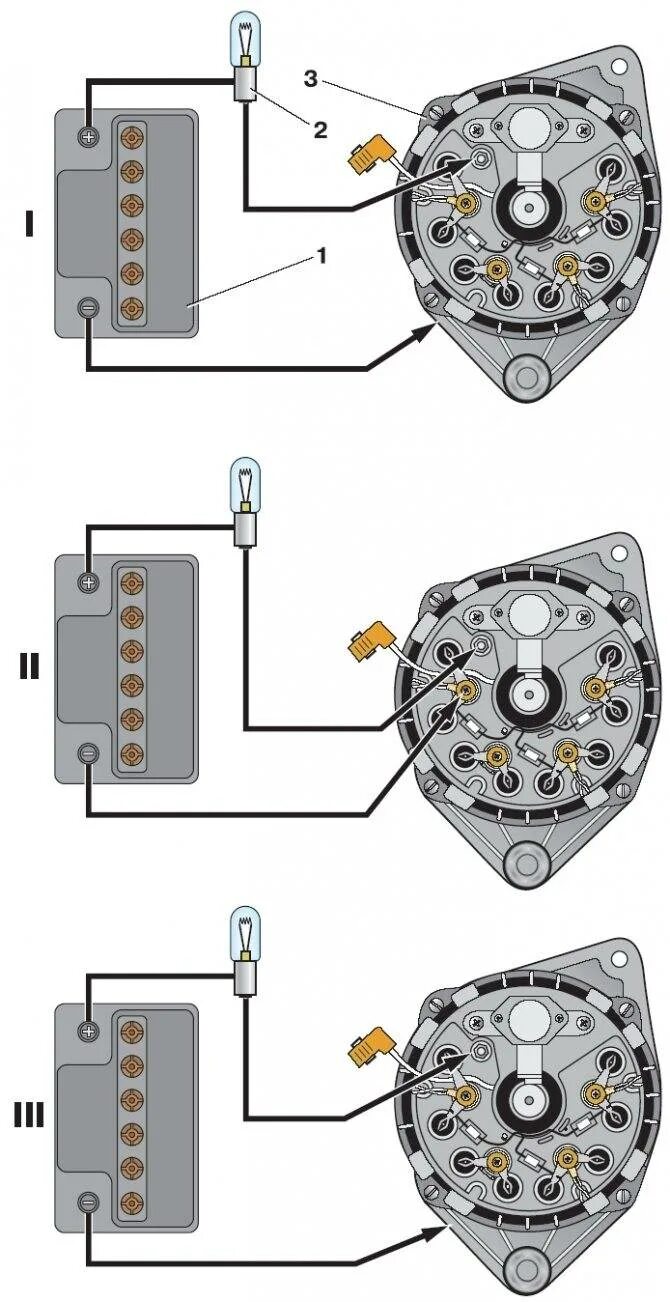 3
2
I
1
II
III