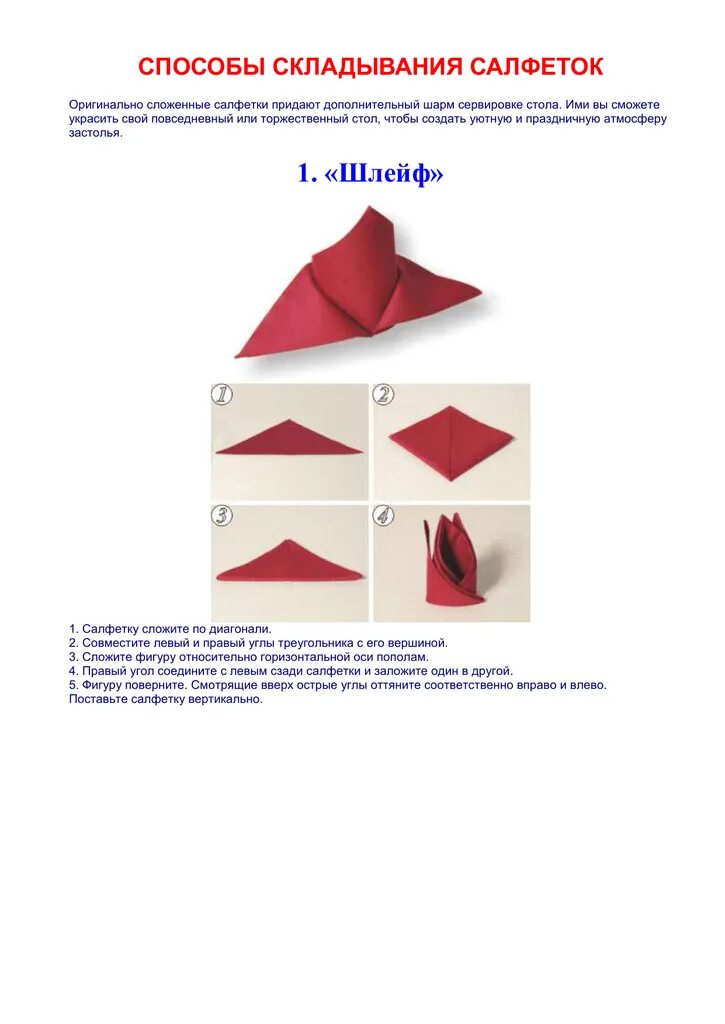 СПОСОБЫ СКЛАДЫВАНИЯ САЛФЕТОК

Оригинально сложенные салфетки придают дополнительный шарм сервировке стола. Ими вы сможете украсить свой повседневный или торжественный стол, чтобы создать уютную и праздничную атмосферу застолья.

1. «Шлейф»

1

2

3

4

1. Салфетку сложите по диагонали.
2. Совместите левый и правый углы треугольника с его вершиной.
3. Сложите фигуру относительно горизонтальной оси пополам.
4. Правый угол соедините с левым сзади салфетки и заложите один в другой.
5. Фигуру поверните. Смотрящие вверх острые углы оттяните соответственно вправо и влево.
Поставьте салфетку вертикально.