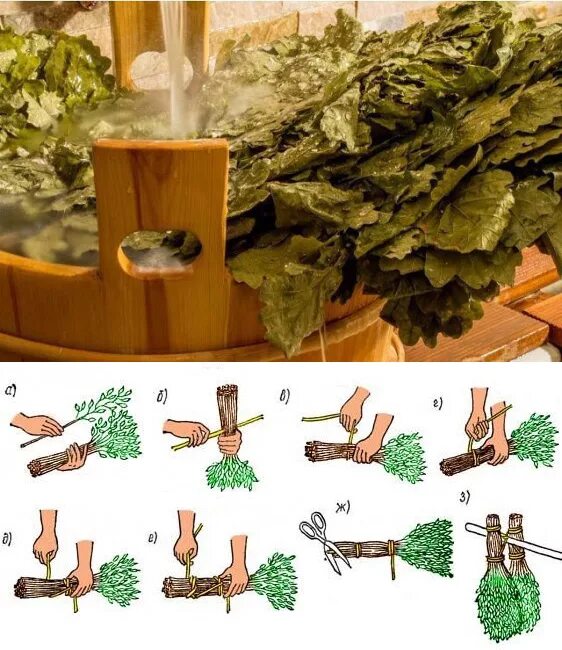 а)

б)

в)

г)

д)

е)

ж)

з)