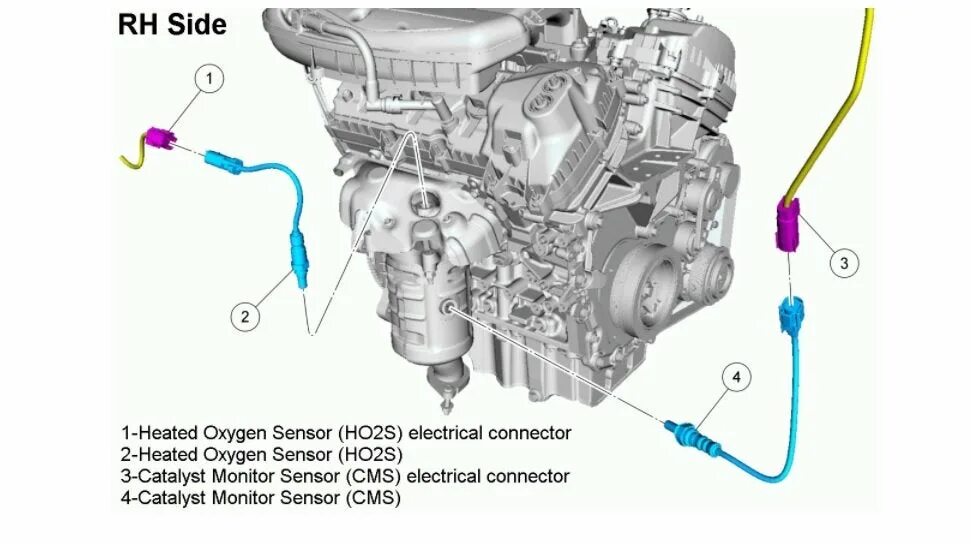 RH Side

1

2

3

4

1-Heated Oxygen Sensor (HO2S) electrical connector
2-Heated Oxygen Sensor (HO2S)
3-Catalyst Monitor Sensor (CMS) electrical connector
4-Catalyst Monitor Sensor (CMS)