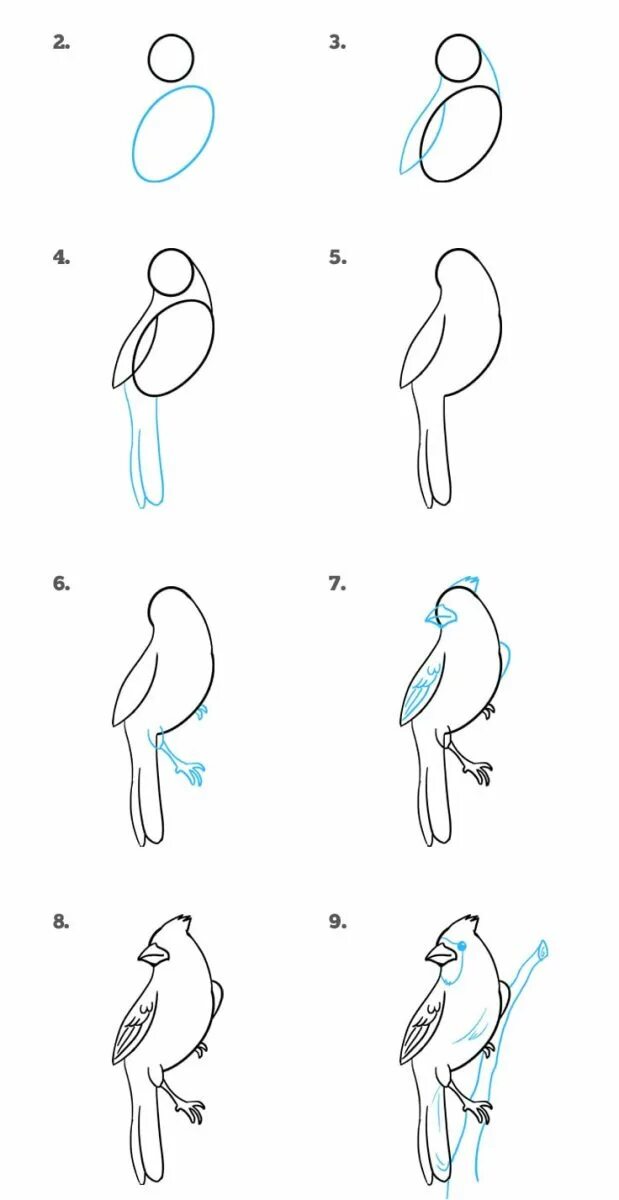 2.

3.

4.

5.

6.

7.

8.

9.