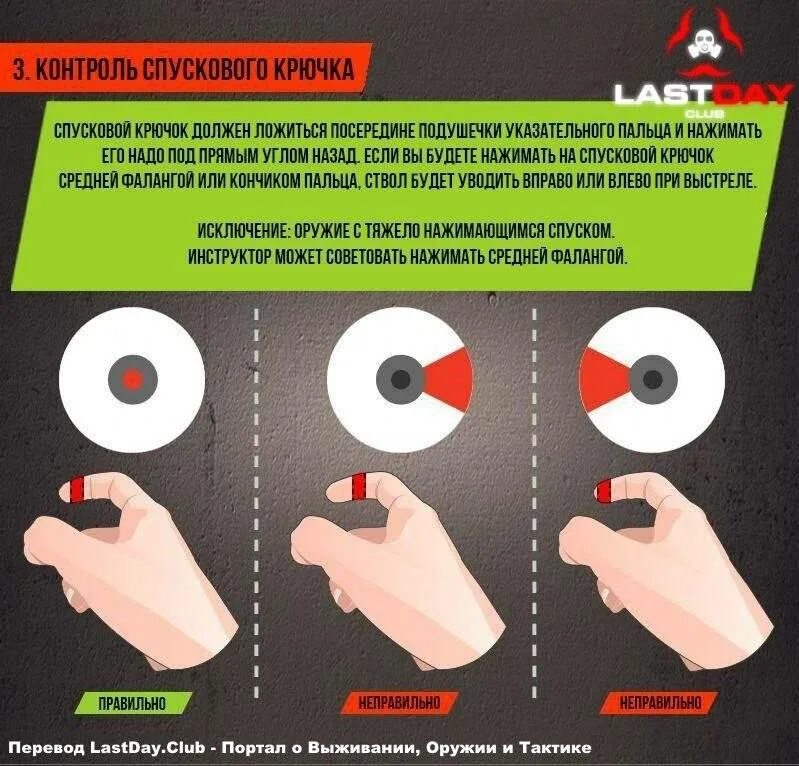 3. КОНТРОЛЬ СПУСКОВОГО КРЮЧКА

LASTDAY
CLUB

СПУСКОВОЙ КРЮЧОК ДОЛЖЕН ЛОЖИТЬСЯ ПОСЕРЕДИНЕ ПОДУШЕЧКИ УКАЗАТЕЛЬНОГО ПАЛЬЦА И НАЖИМАТЬ ЕГО НАДО ПОД ПРЯМЫМ УГЛОМ НАЗАД. ЕСЛИ ВЫ БУДЕТЕ НАЖИМАТЬ НА СПУСКОВОЙ КРЮЧОК СРЕДНЕЙ ФАЛАНГОЙ ИЛИ КОНЧИКОМ ПАЛЬЦА, СТВОЛ БУДЕТ УВОДИТЬ ВПРАВО ИЛИ ВЛЕВО ПРИ ВЫСТРЕЛЕ.

ИСКЛЮЧЕНИЕ: ОРУЖИЕ С ТЯЖЕЛО НАЖИМАЮЩИМСЯ СПУСКОМ. ИНСТРУКТОР МОЖЕТ СОВЕТОВАТЬ НАЖИМАТЬ СРЕДНЕЙ ФАЛАНГОЙ.

ПРАВИЛЬНО

НЕПРАВИЛЬНО

НЕПРАВИЛЬНО

Перевод LastDay.Club - Портал о Выживании, Оружии и Тактике