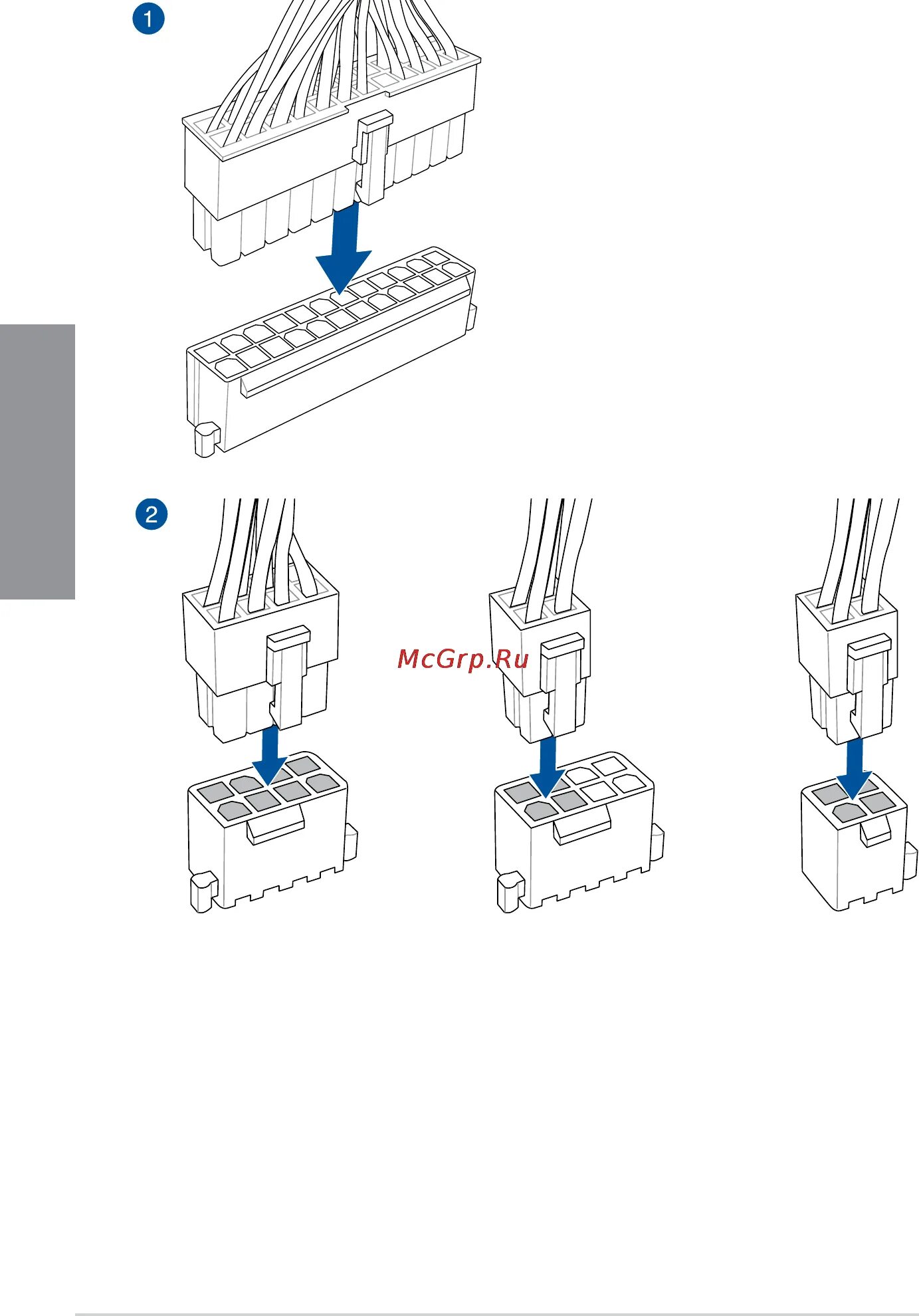 1

2

McGrp.Ru