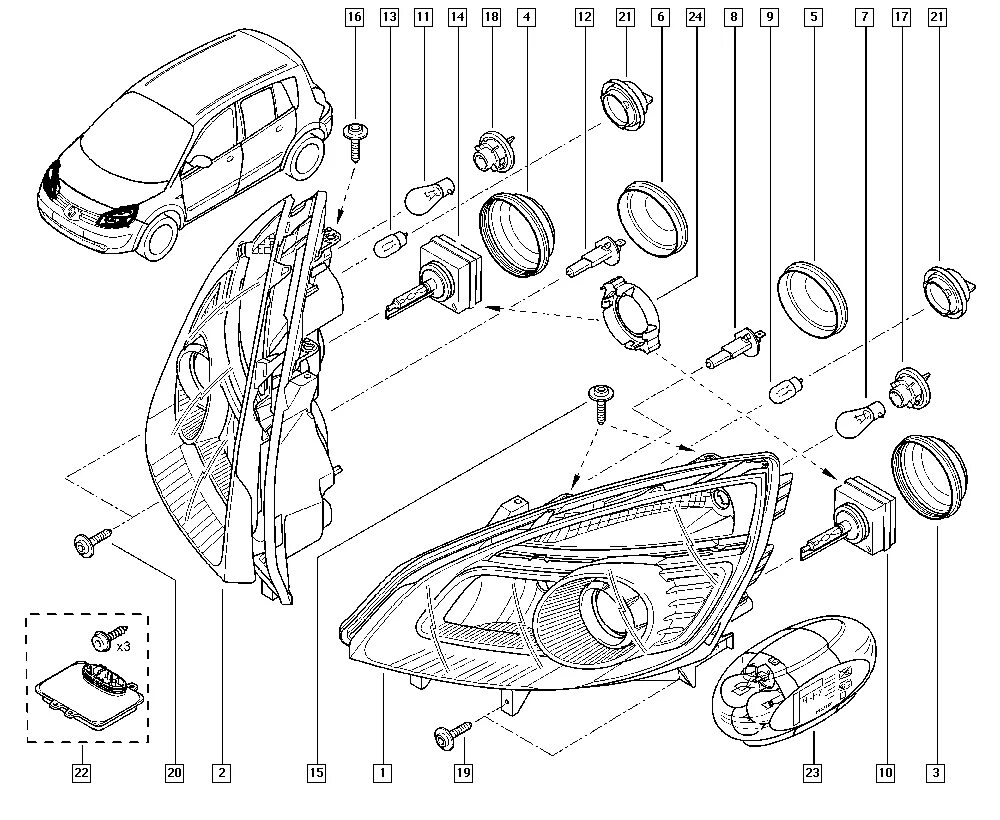 16 13 11 14 18 4 12 21 6 24 8 9 5 7 17 21

x3

22 20 2 15 1 19 23 10 3