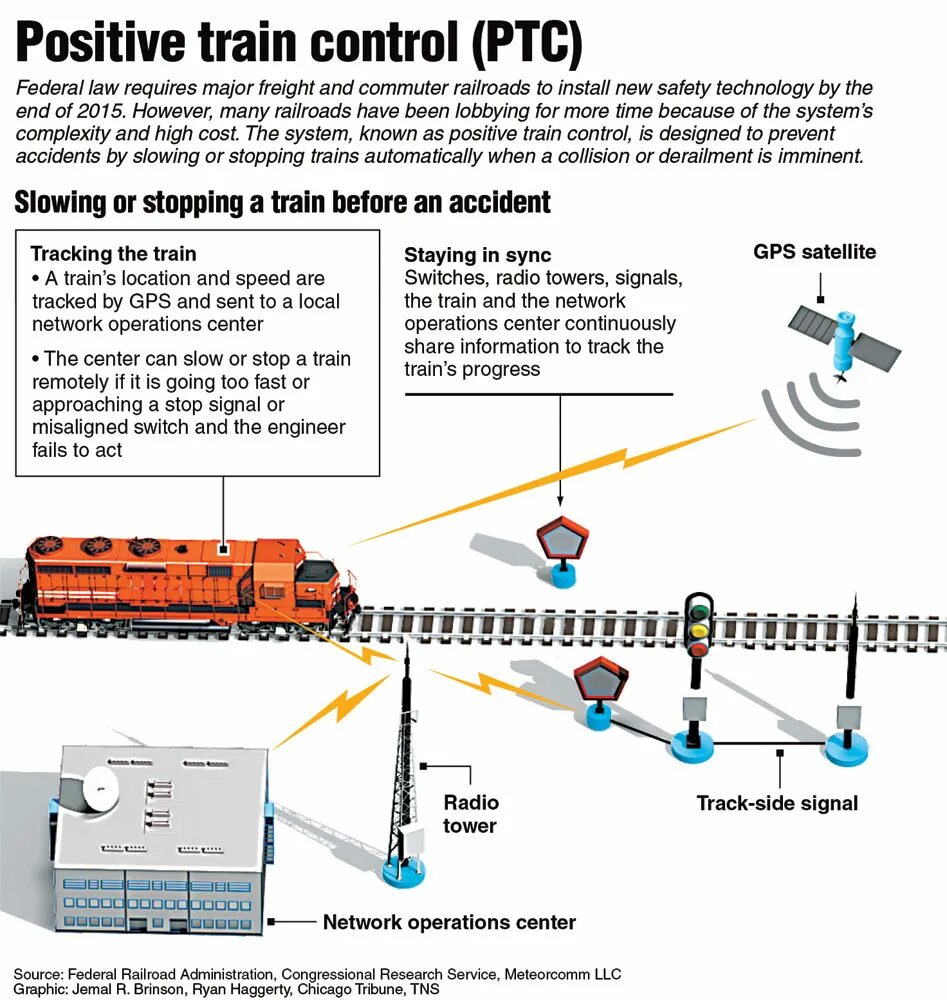 Positive train control (PTC)

Federal law requires major freight and commuter railroads to install new safety technology by the end of 2015. However, many railroads have been lobbying for more time because of the system's complexity and high cost. The system, known as positive train control, is designed to prevent accidents by slowing or stopping trains automatically when a collision or derailment is imminent.

Slowing or stopping a train before an accident

Tracking the train
• A train's location and speed are tracked by GPS and sent to a local network operations center
• The center can slow or stop a train remotely if it is going too fast or approaching a stop signal or misaligned switch and the engineer fails to act

Staying in sync
Switches, radio towers, signals, the train and the network operations center continuously share information to track the train's progress

GPS satellite

Radio tower

Track-side signal

Network operations center

Source: Federal Railroad Administration, Congressional Research Service, Meteorcomm LLC
Graphic: Jemal R. Brinson, Ryan Haggerty, Chicago Tribune, TNS