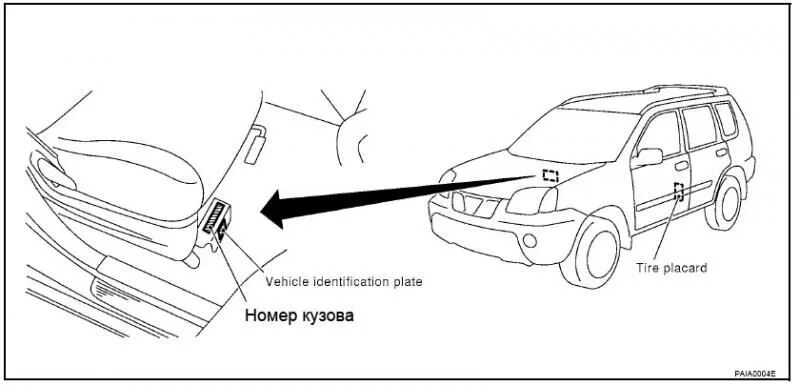 Vehicle identification plate
Номер кузова
Tire placard
PAIA0004E