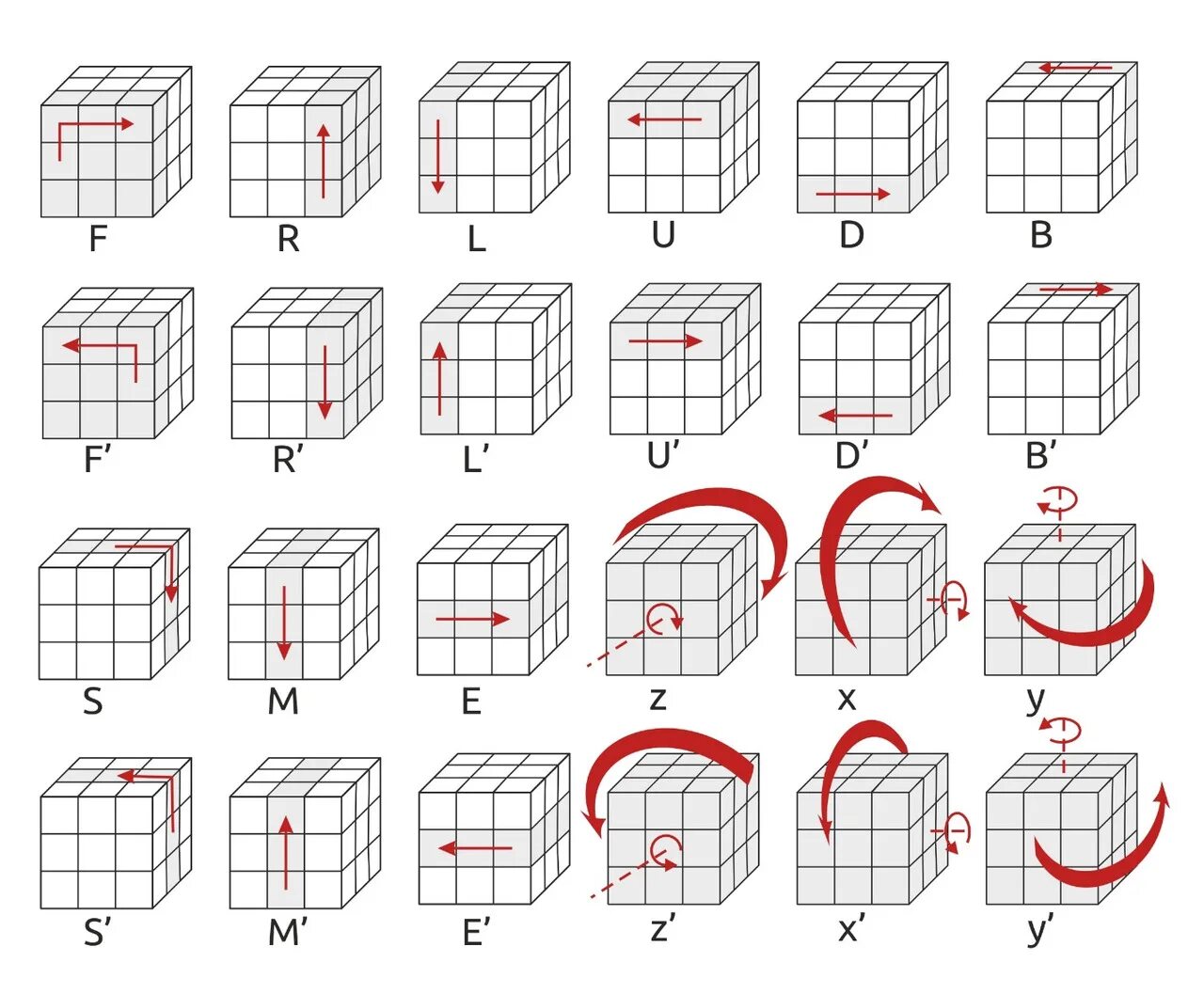 F R L U D B

F' R' L' U' D' B'

S M E z x y

S' M' E' z' x' y'