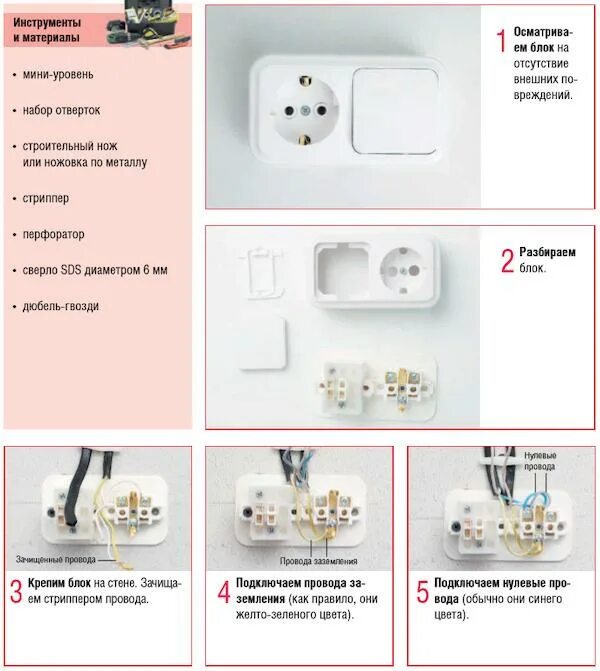 Инструменты и материалы

• мини-уровень

• набор отверток

• строительный нож или ножовка по металлу

• стриппер

• перфоратор

• сверло SDS диаметром 6 мм

• дюбель-гвозди

1 Осматриваем блок на отсутствие внешних повреждений.

2 Разбираем блок.

Зачищенные провода

3 Крепим блок на стене. Зачищаем стриппером провода.

Провода заземления

4 Подключаем провода заземления (как правило, они желто-зеленого цвета).

Нулевые провода

5 Подключаем нулевые провода (обычно они синего цвета).