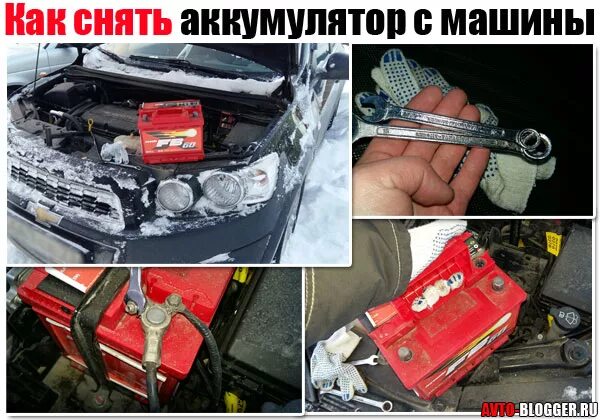 Как снять аккумулятор с машины

FB 60

FB

AVTO-BLOGGER.RU