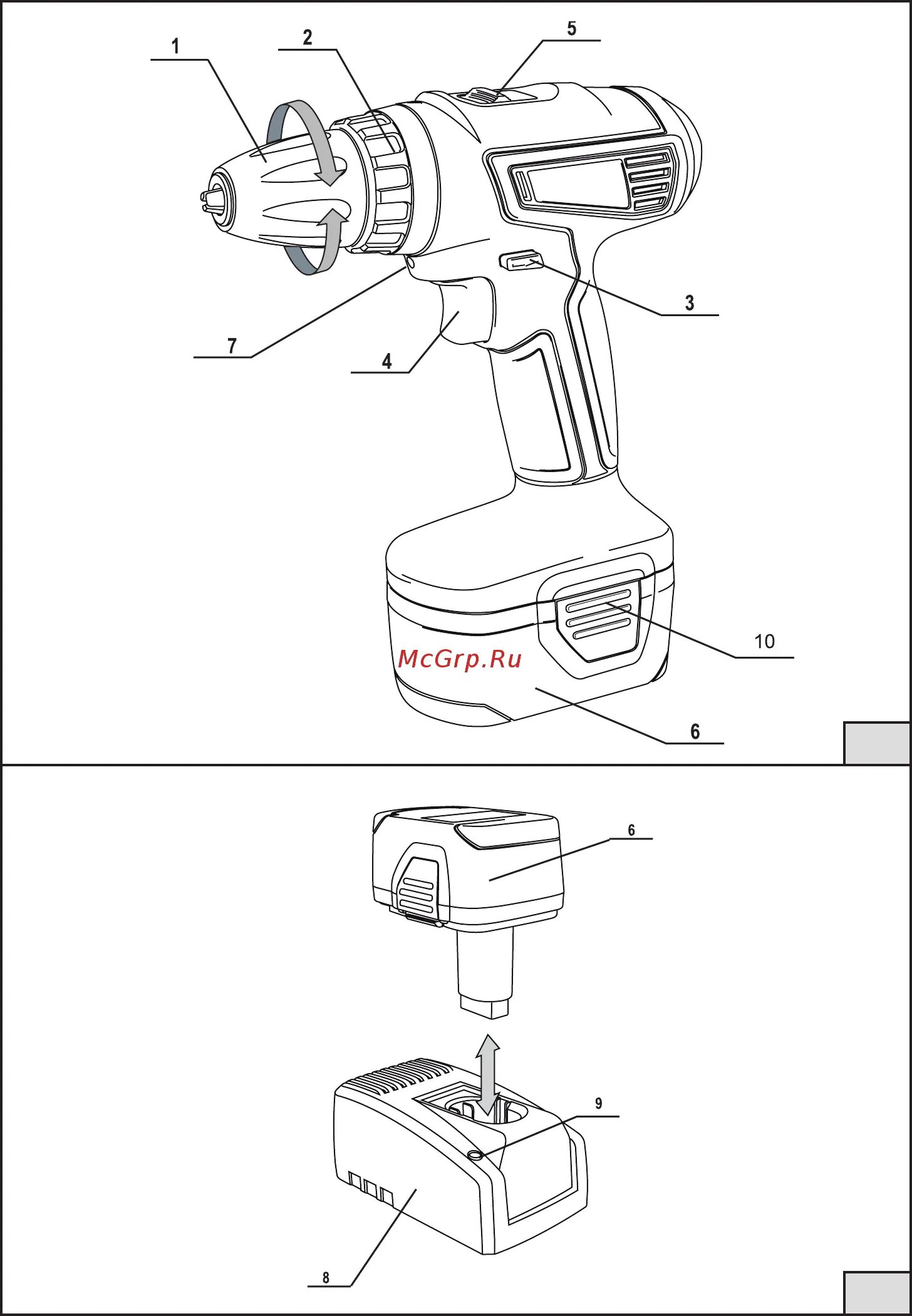 1
2
5
3
7
4
10
McGrp.Ru
6
6
9
8