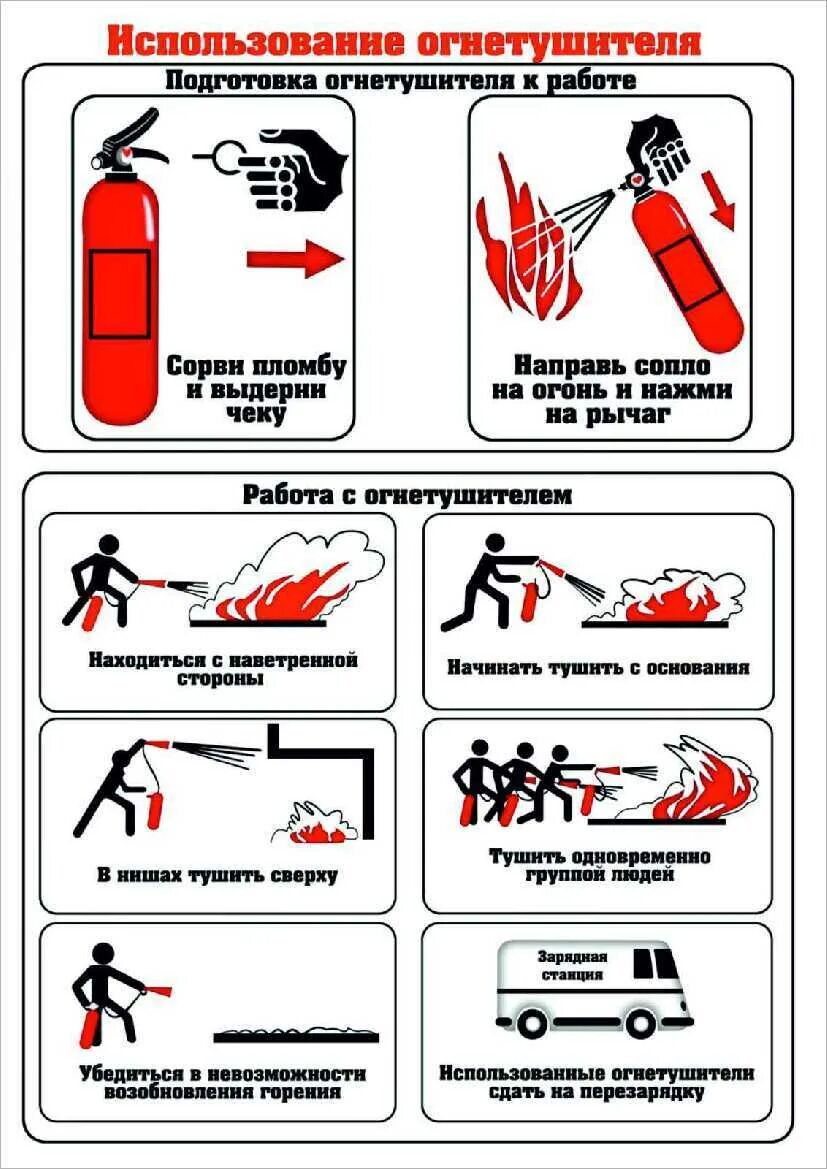 Использование огнетушителя

Подготовка огнетушителя к работе

Сорви пломбу и выдерни чеку

Направь сопло на огонь и нажми на рычаг

Работа с огнетушителем

Находиться с наветренной стороны

Начинать тушить с основания

В нишах тушить сверху

Тушить одновременно группой людей

Убедиться в невозможности возобновления горения

Зарядная станция

Использованные огнетушители сдать на перезарядку