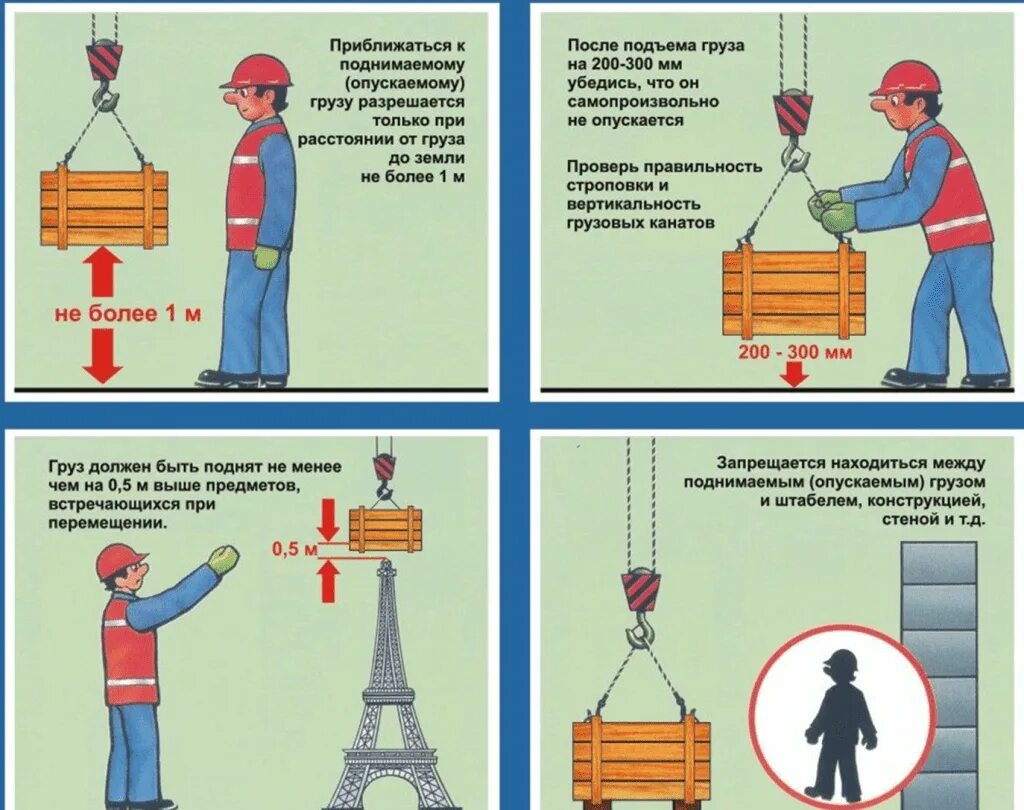 Приближаться к поднимаемому (опускаемому) грузу разрешается только при расстоянии от груза до земли не более 1 м

не более 1 м

После подъема груза на 200-300 мм убедись, что он самопроизвольно не опускается

Проверь правильность строповки и вертикальность грузовых канатов

200 - 300 мм

Груз должен быть поднят не менее чем на 0,5 м выше предметов, встречающихся при перемещении.

0,5 м

Запрещается находиться между поднимаемым (опускаемым) грузом и штабелем, конструкцией, стеной и т.д.