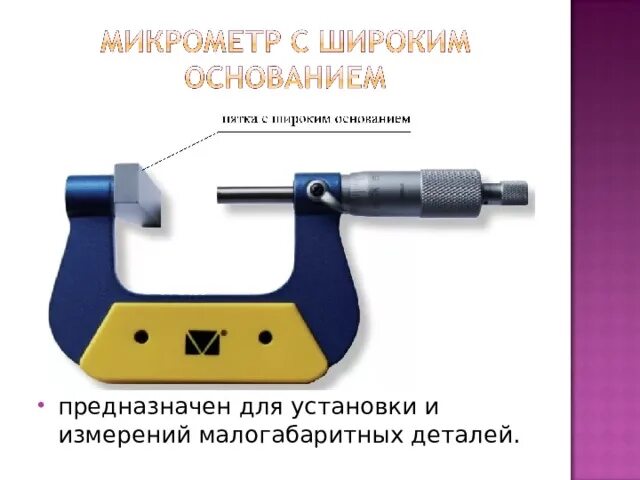 МИКРОМЕТР С ШИРОКИМ ОСНОВАНИЕМ

пятка с широким основанием

• предназначен для установки и измерений малогабаритных деталей.