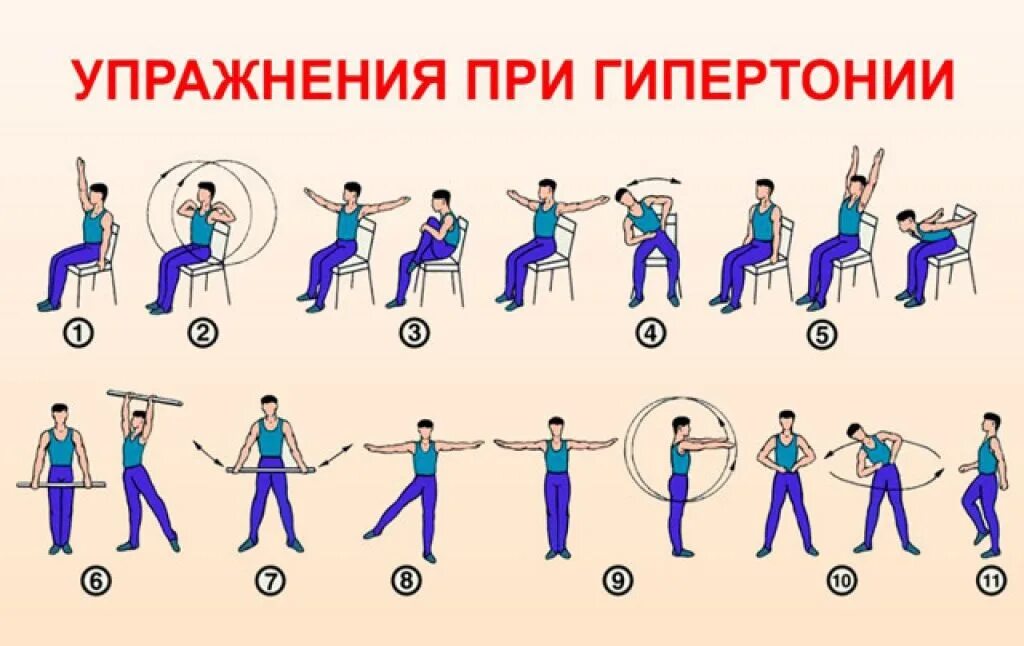 УПРАЖНЕНИЯ ПРИ ГИПЕРТОНИИ

① ② ③ ④ ⑤

⑥ ⑦ ⑧ ⑨ ⑩ ⑪