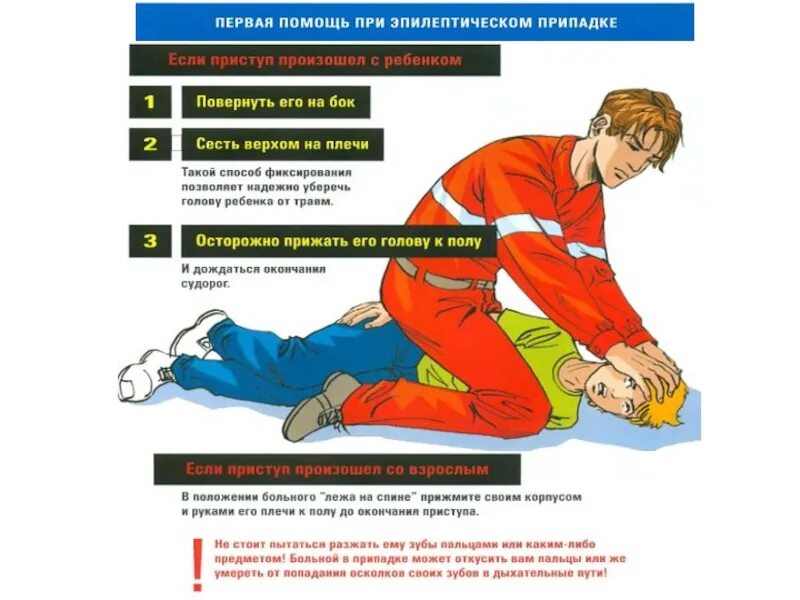 ПЕРВАЯ ПОМОЩЬ ПРИ ЭПИЛЕПТИЧЕСКОМ ПРИПАДКЕ

Если приступ произошел с ребенком

1 Повернуть его на бок

2 Сесть верхом на плечи

Такой способ фиксирования позволяет надежно уберечь голову ребенка от травм.

3 Осторожно прижать его голову к полу

И дождаться окончания судорог.

Если приступ произошел со взрослым

В положении больного "лежа на спине" прижмите своим корпусом и руками его плечи к полу до окончания приступа.

! Не стоит пытаться разжать ему зубы пальцами или каким-либо предметом! Больной в припадке может откусить вам пальцы или же умереть от попадания осколков своих зубов в дыхательные пути!