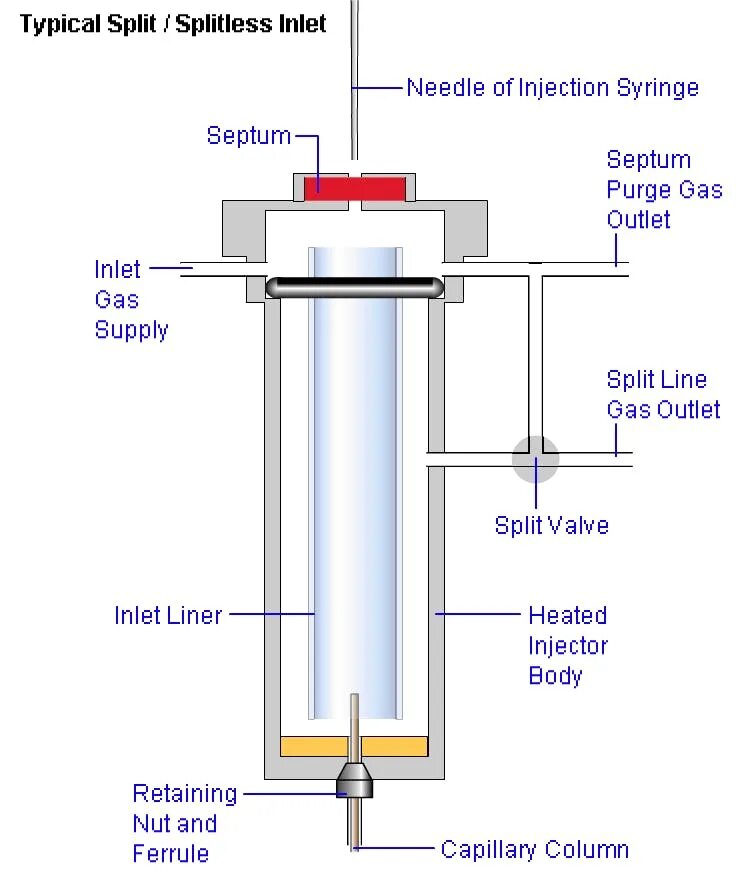 Typical Split / Splitless Inlet

Needle of Injection Syringe

Septum

Septum Purge Gas Outlet

Inlet Gas Supply

Split Line Gas Outlet

Split Valve

Inlet Liner

Heated Injector Body

Retaining Nut and Ferrule

Capillary Column