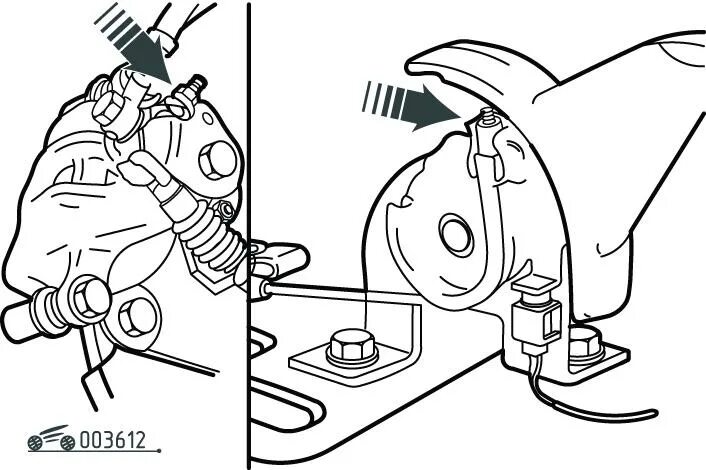 003612