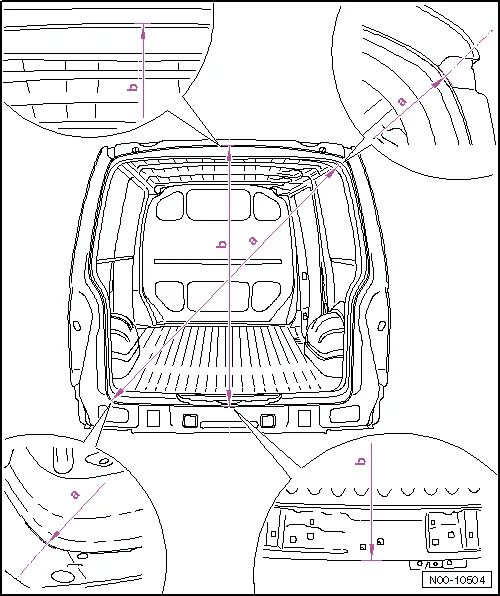 b
a
b
a
a
b
N00-10504