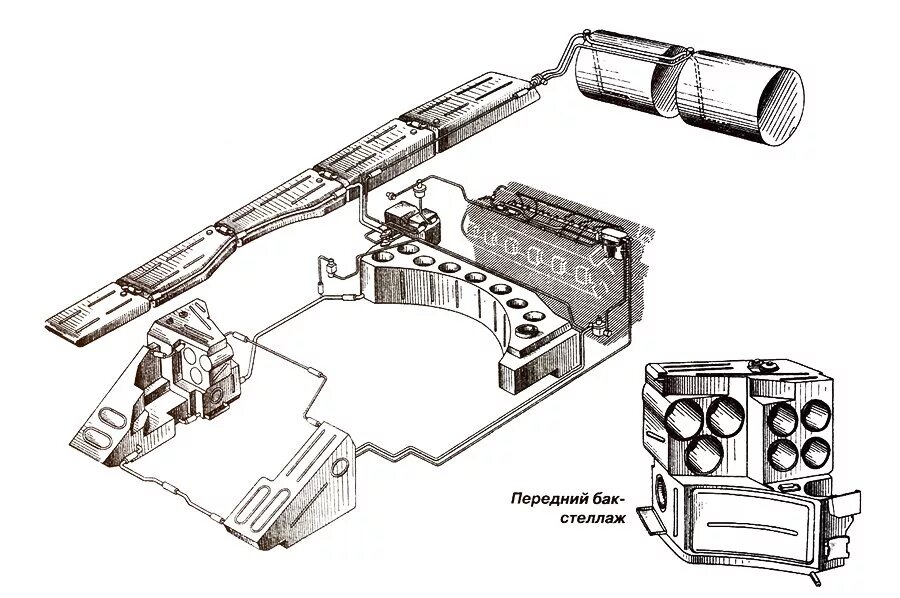 Передний бак-стеллаж