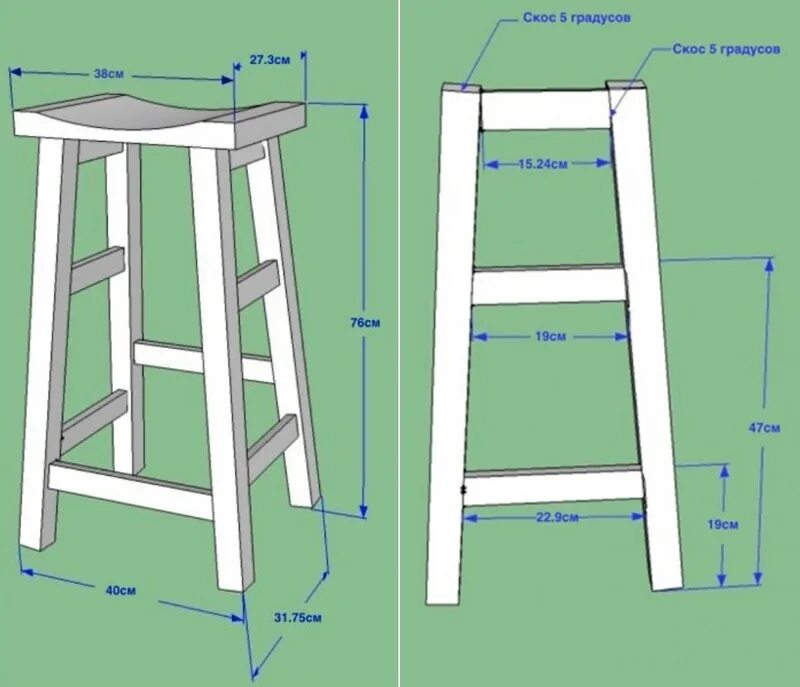 38см
27.3см
76см
40см
31.75см

Скос 5 градусов
Скос 5 градусов
15.24см
19см
47см
22.9см
19см