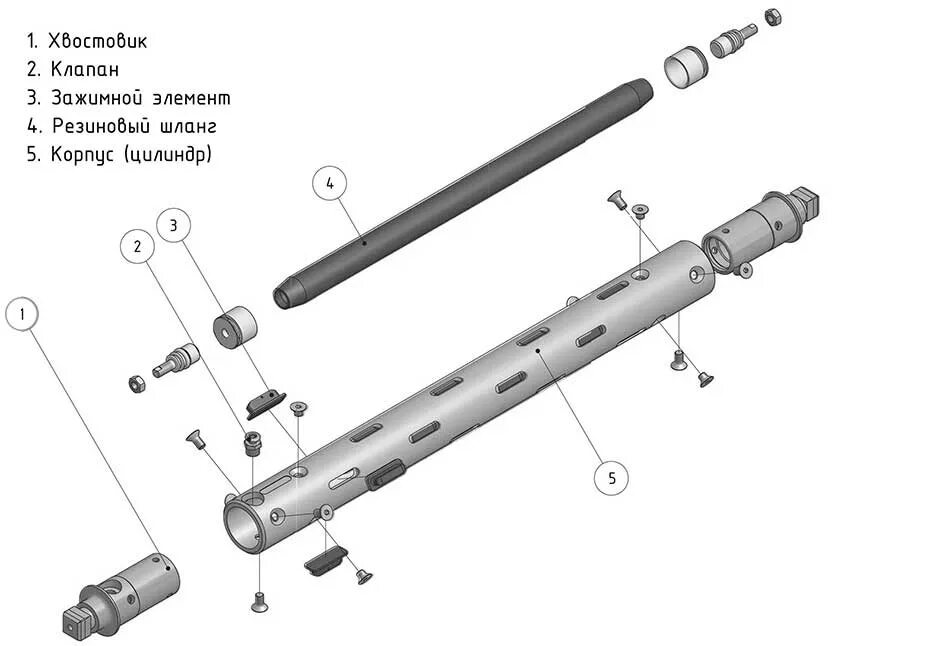 1. Хвостовик
2. Клапан
3. Зажимной элемент
4. Резиновый шланг
5. Корпус (цилиндр)

4

3

2

1

5