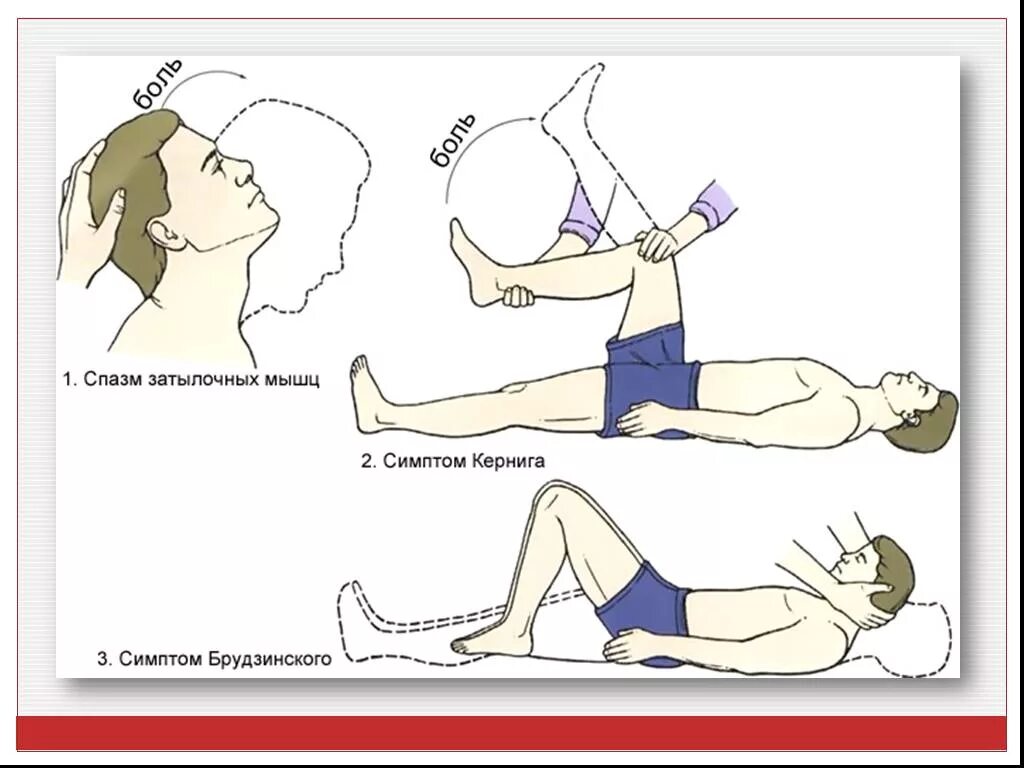 боль

боль

1. Спазм затылочных мышц

2. Симптом Кернига

3. Симптом Брудзинского