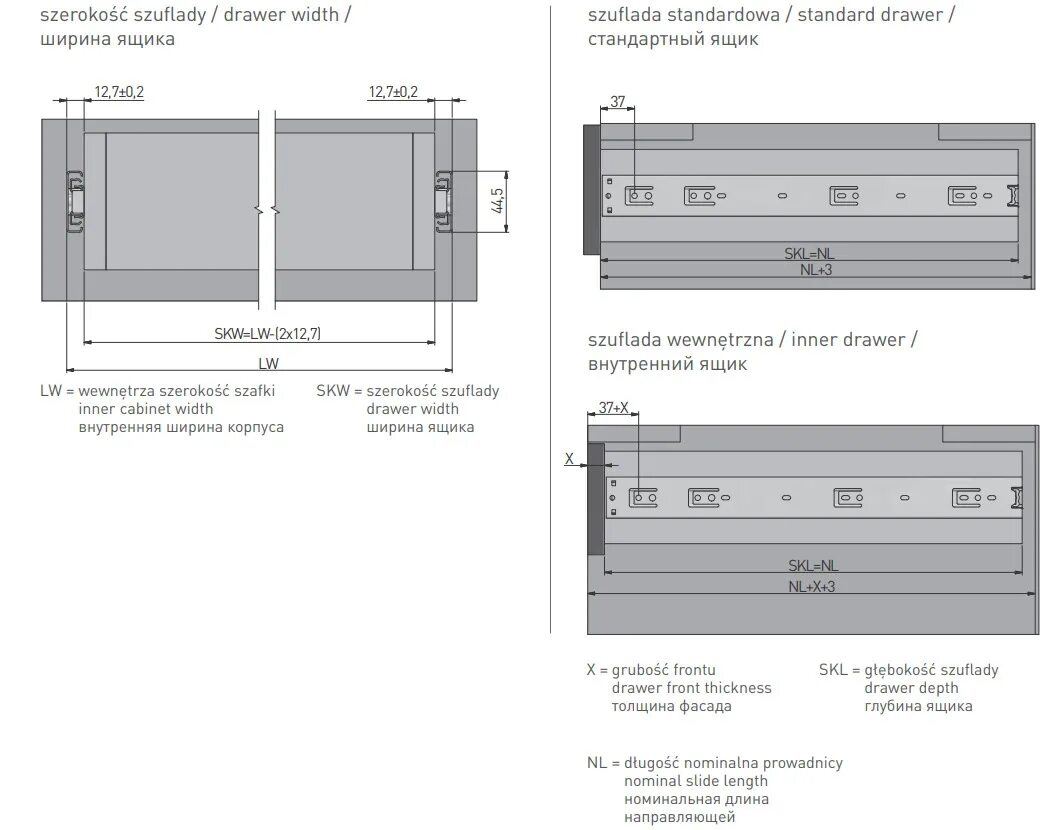 szerokość szuflady / drawer width /
ширина ящика

12,7±0,2

12,7±0,2

44,5

SKW=LW-(2x12,7)

LW

LW = wewnętrza szerokość szafki
inner cabinet width
внутренняя ширина корпуса

SKW = szerokość szuflady
drawer width
ширина ящика

szuflada standardowa / standard drawer /
стандартный ящик

37

SKL=NL

NL+3

szuflada wewnętrzna / inner drawer /
внутренний ящик

37+X

X

SKL=NL

NL+X+3

X = grubość frontu
drawer front thickness
толщина фасада

SKL = głębokość szuflady
drawer depth
глубина ящика

NL = długość nominalna prowadnicy
nominal slide length
номинальная длина
направляющей