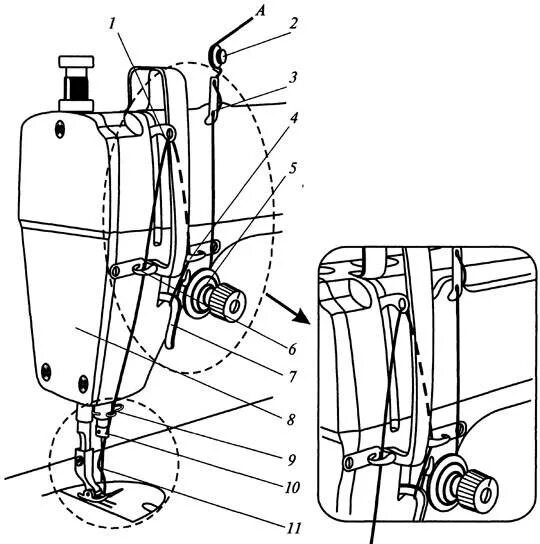 1
A
2
3
4
5
6
7
8
9
10
11