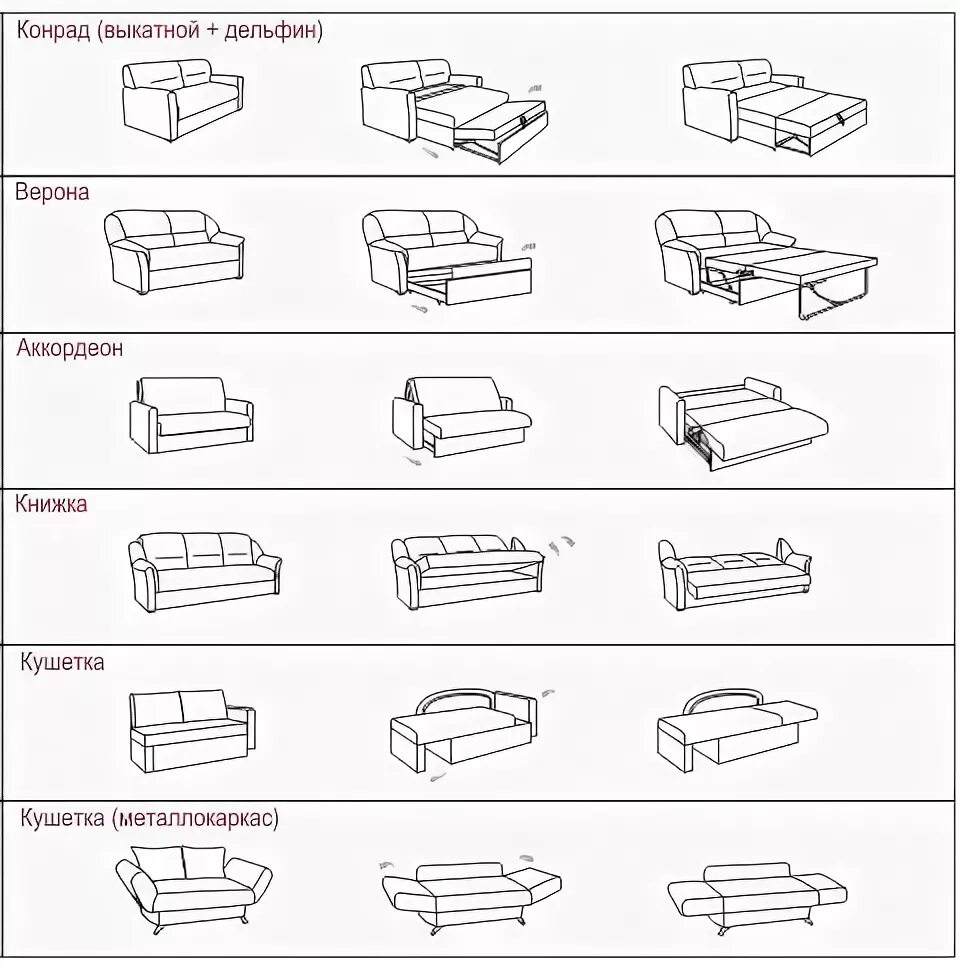 Конрад (выкатной + дельфин)

Верона

Аккордеон

Книжка

Кушетка

Кушетка (металлокаркас)