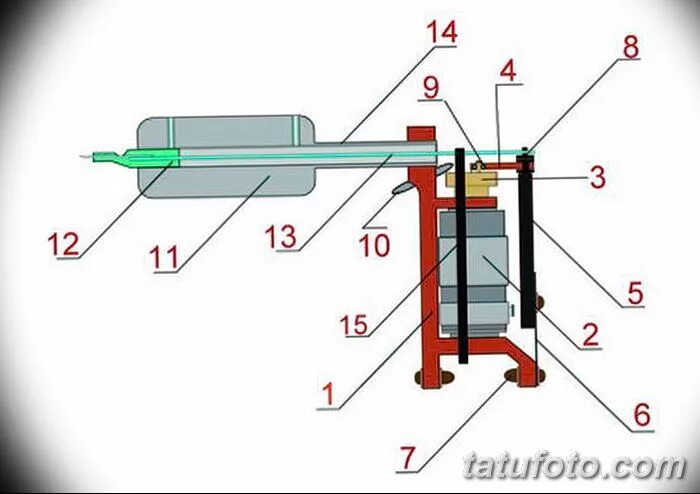 14
8
9
4
3
12
11
13
10
5
15
2
1
6
7
tatufoto.com