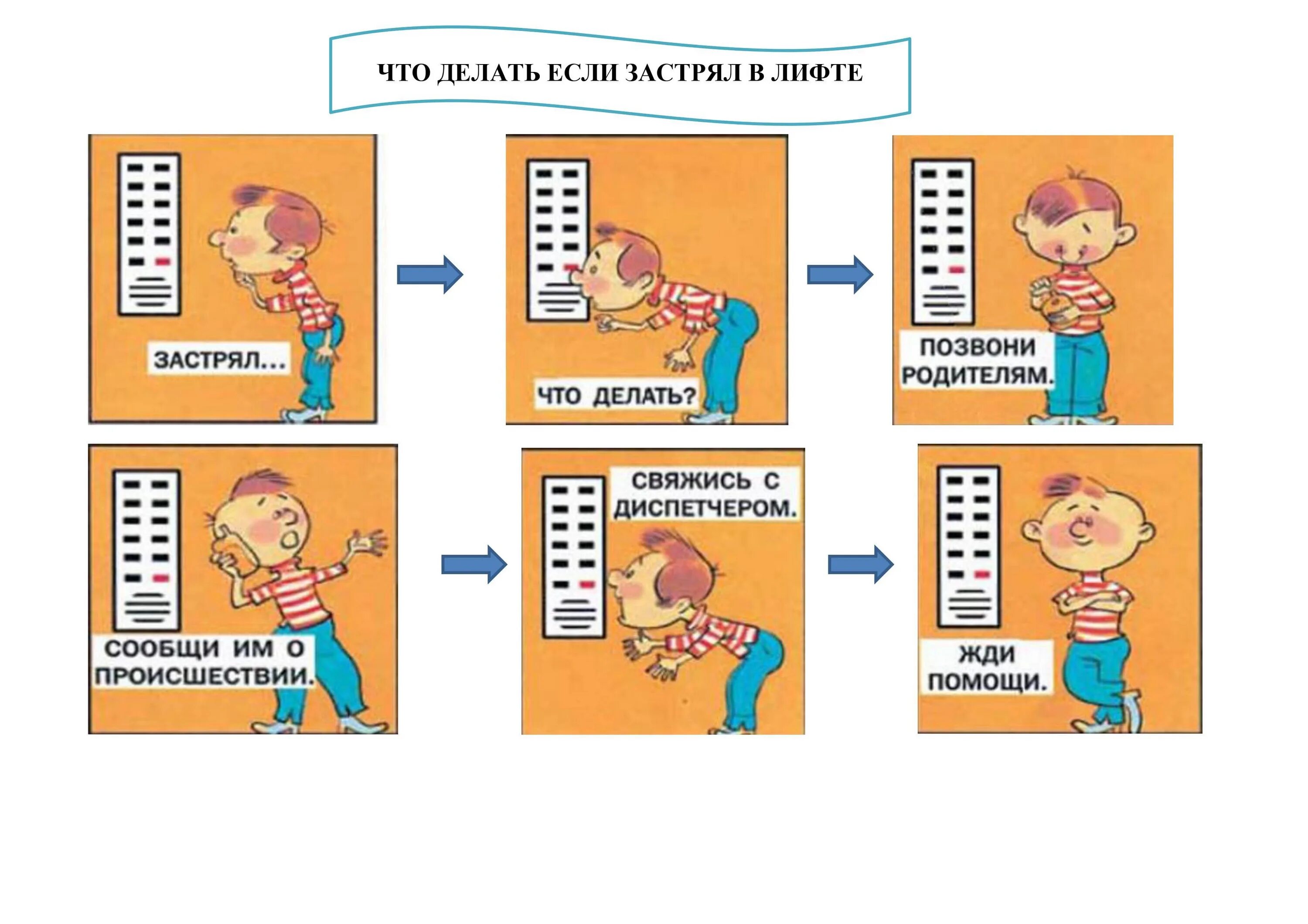 ЧТО ДЕЛАТЬ ЕСЛИ ЗАСТРЯЛ В ЛИФТЕ

ЗАСТРЯЛ...

ЧТО ДЕЛАТЬ?

ПОЗВОНИ РОДИТЕЛЯМ.

СООБЩИ ИМ О ПРОИСШЕСТВИИ.

СВЯЖИСЬ С ДИСПЕТЧЕРОМ.

ЖДИ ПОМОЩИ.